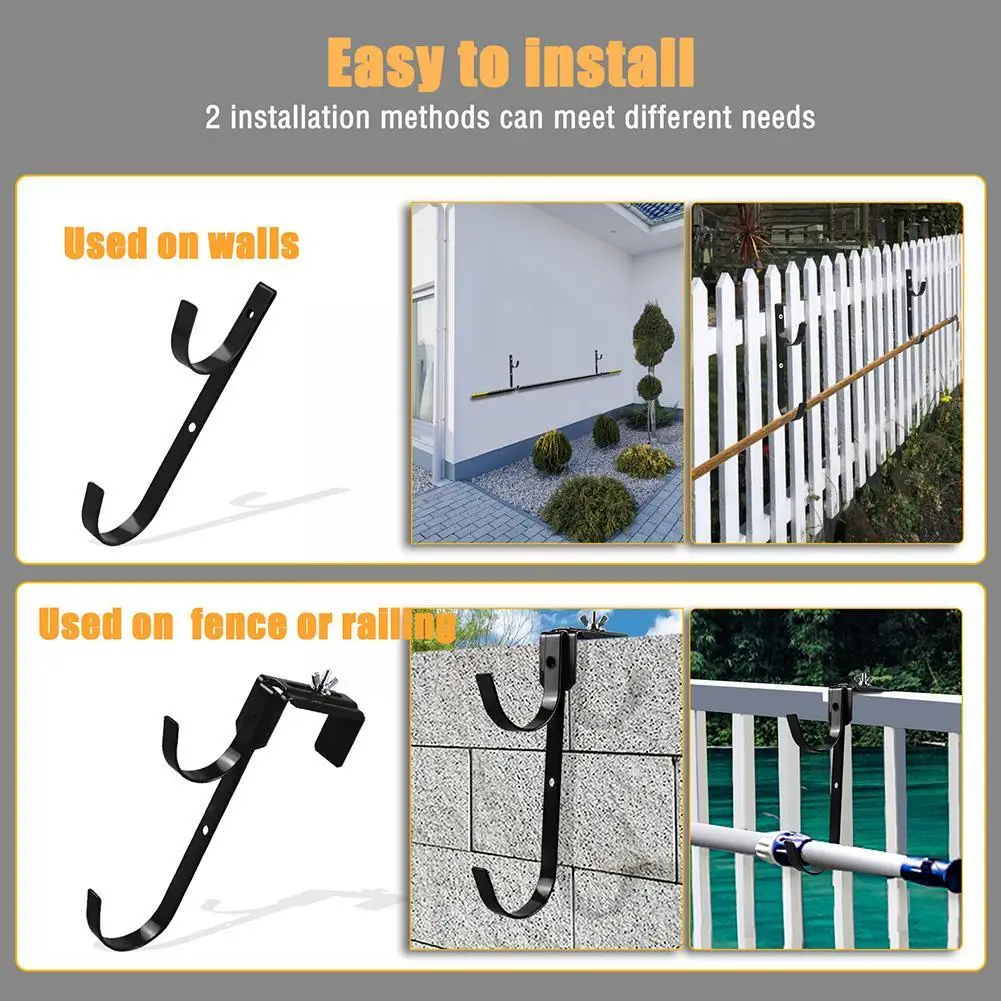 Easy to install
2 installation methods can meet different needs

Used on walls

Used on fence or railing