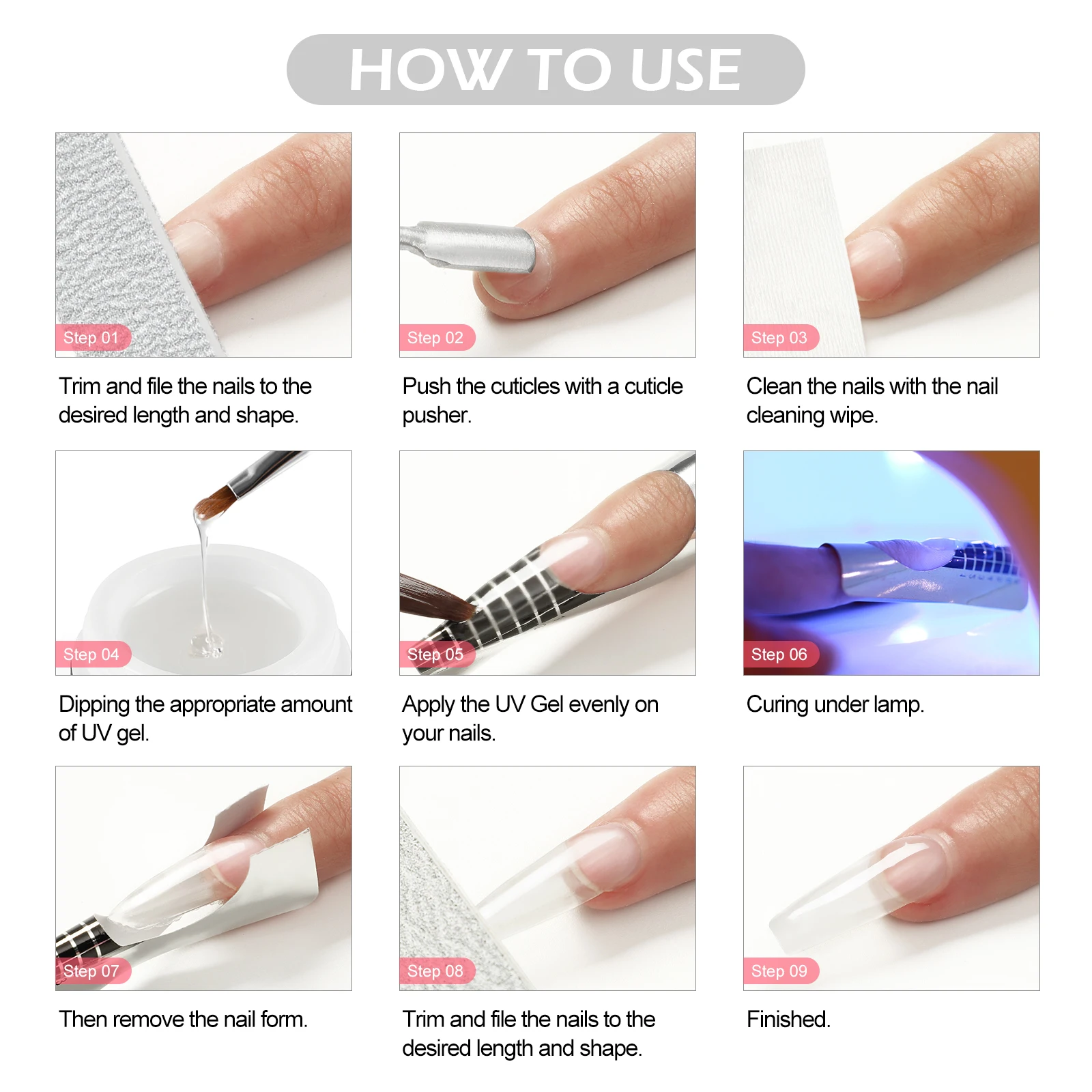 HOW TO USE

Step 01

Trim and file the nails to the desired length and shape.

Step 02

Push the cuticles with a cuticle pusher.

Step 03

Clean the nails with the nail cleaning wipe.

Step 04

Dipping the appropriate amount of UV gel.

Step 05

Apply the UV Gel evenly on your nails.

Step 06

Curing under lamp.

Step 07

Then remove the nail form.

Step 08

Trim and file the nails to the desired length and shape.

Step 09

Finished.