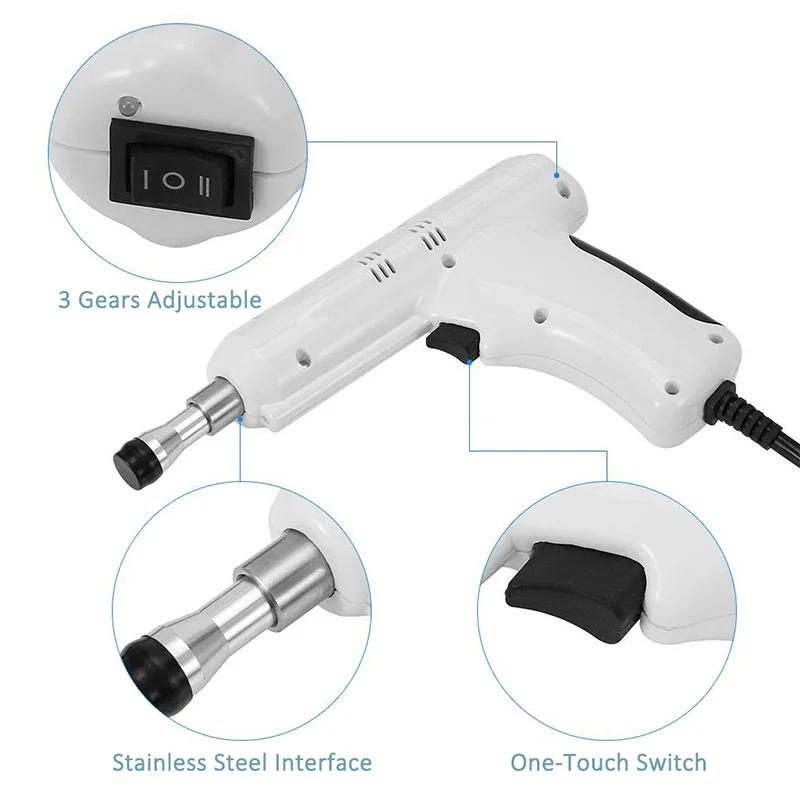 I O II

3 Gears Adjustable

Stainless Steel Interface

One-Touch Switch