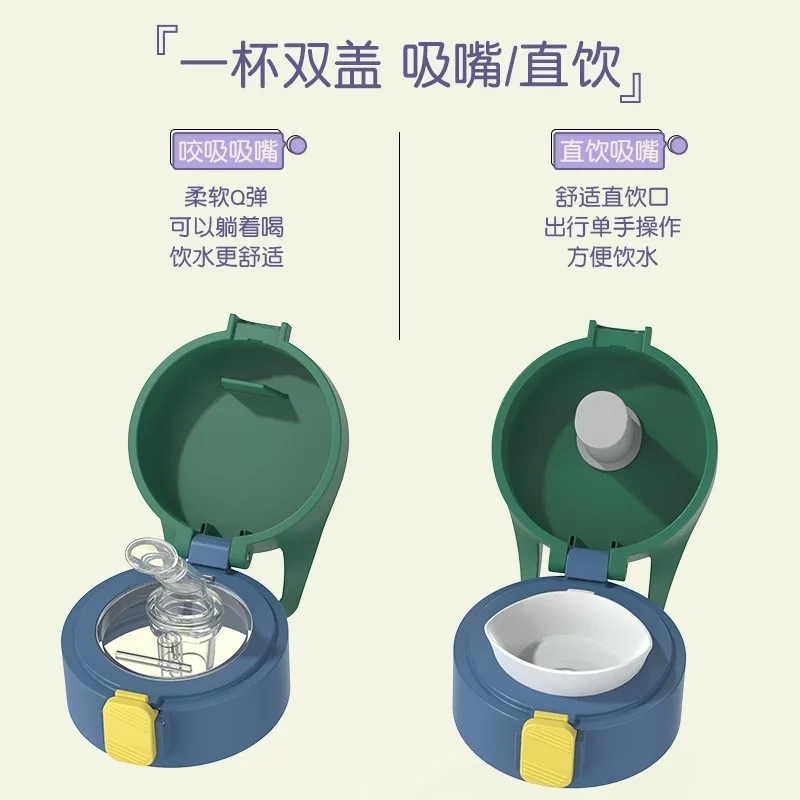 『一杯双盖 吸嘴/直饮』

咬吸吸嘴

柔软Q弹
可以躺着喝
饮水更舒适

直饮吸嘴

舒适直饮口
出行单手操作
方便饮水