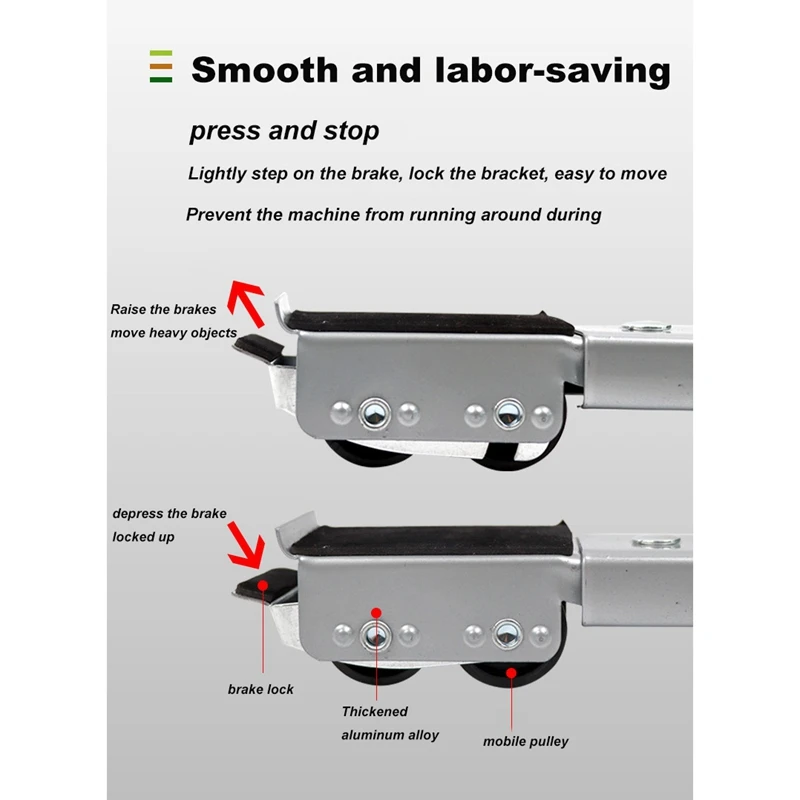 Smooth and labor-saving

press and stop

Lightly step on the brake, lock the bracket, easy to move

Prevent the machine from running around during

Raise the brakes
move heavy objects

depress the brake
locked up

brake lock

Thickened
aluminum alloy

mobile pulley