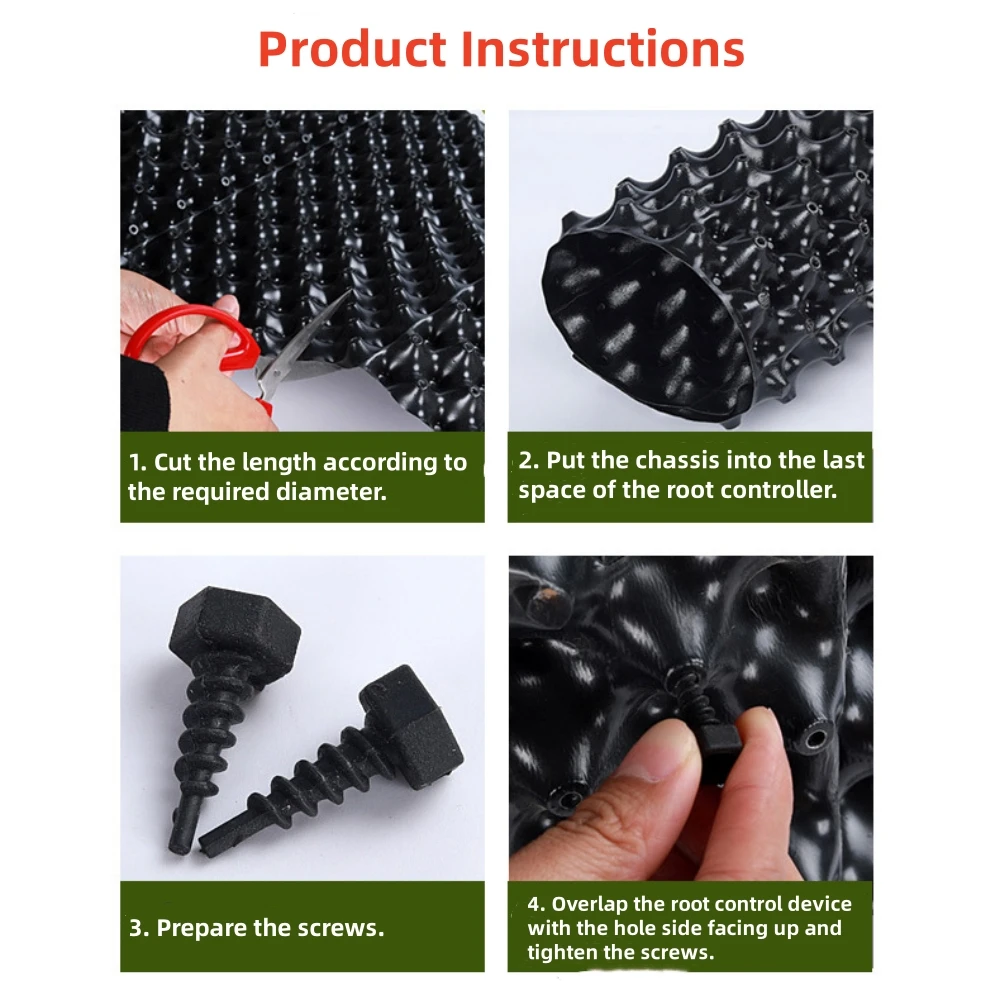 Product Instructions

1. Cut the length according to the required diameter.

2. Put the chassis into the last space of the root controller.

3. Prepare the screws.

4. Overlap the root control device with the hole side facing up and tighten the screws.