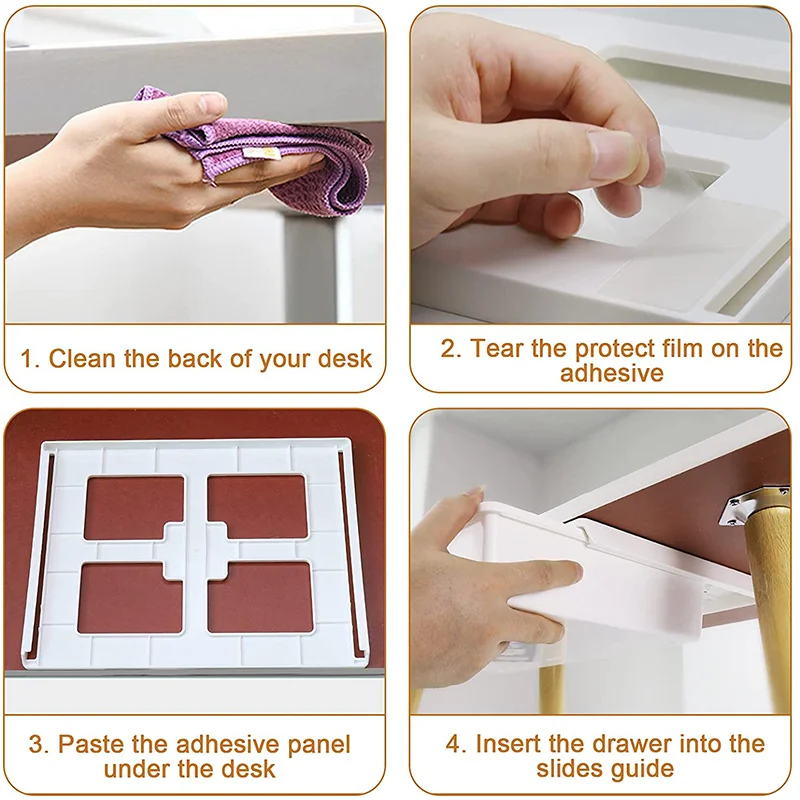 1. Clean the back of your desk

2. Tear the protect film on the adhesive

3. Paste the adhesive panel under the desk

4. Insert the drawer into the slides guide