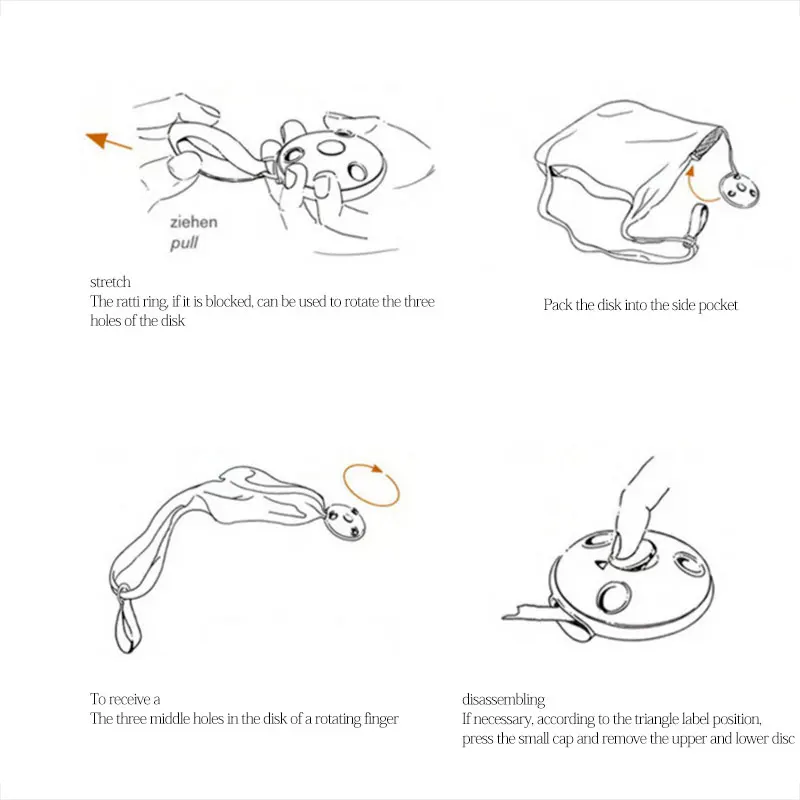 ziehen
pull

stretch
The ratti ring, if it is blocked, can be used to rotate the three holes of the disk

Pack the disk into the side pocket

To receive a
The three middle holes in the disk of a rotating finger

disassembling
If necessary, according to the triangle label position, press the small cap and remove the upper and lower disc