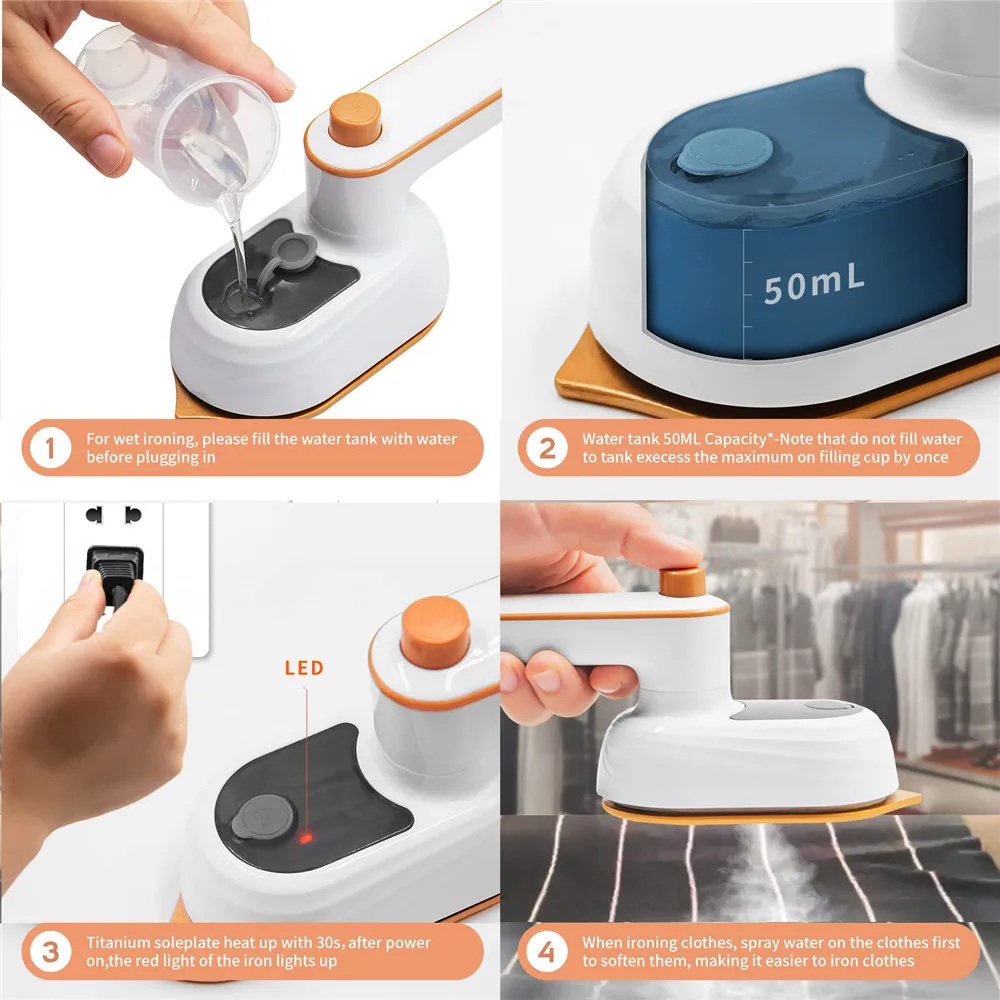 50mL

1 For wet ironing, please fill the water tank with water before plugging in

2 Water tank 50ML Capacity*-Note that do not fill water to tank execess the maximum on filling cup by once

LED

3 Titanium soleplate heat up with 30s, after power on,the red light of the iron lights up

4 When ironing clothes, spray water on the clothes first to soften them, making it easier to iron clothes