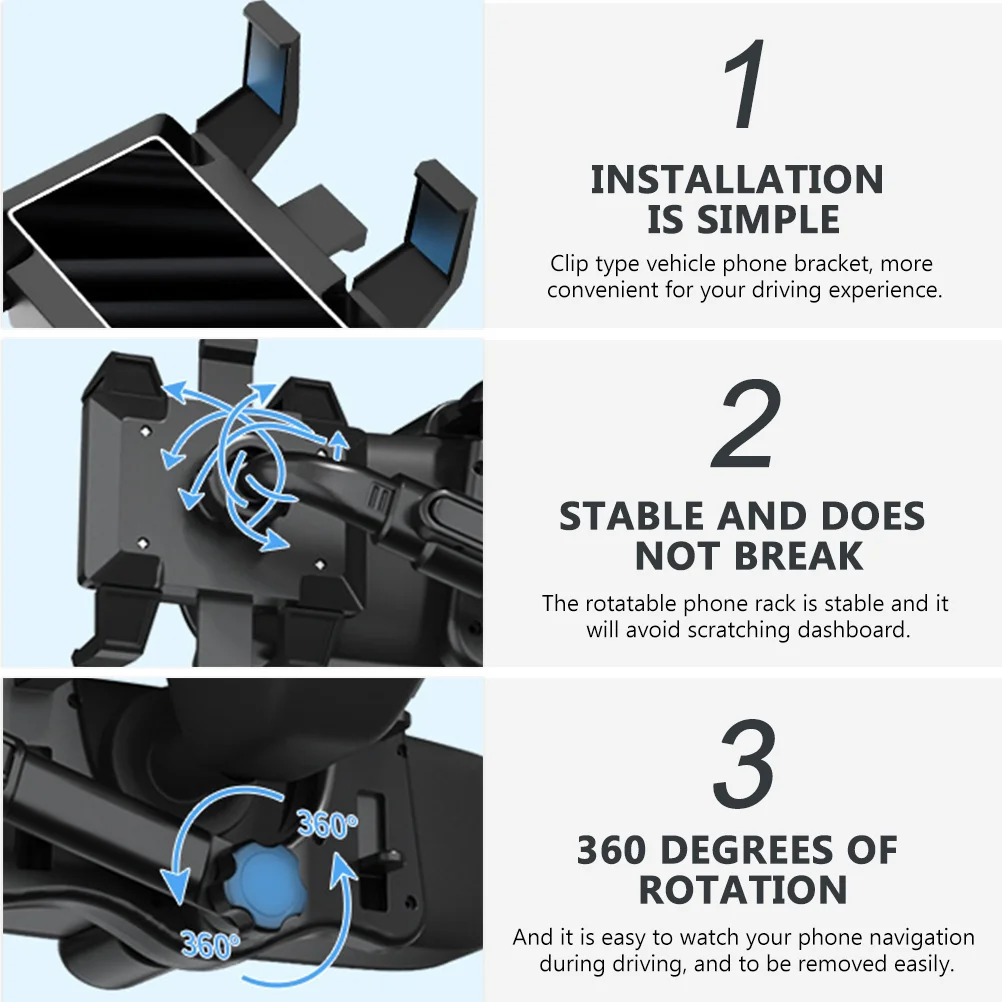 1

INSTALLATION IS SIMPLE

Clip type vehicle phone bracket, more convenient for your driving experience.

2

STABLE AND DOES NOT BREAK

The rotatable phone rack is stable and it will avoid scratching dashboard.

360°

360°

3

360 DEGREES OF ROTATION

And it is easy to watch your phone navigation during driving, and to be removed easily.