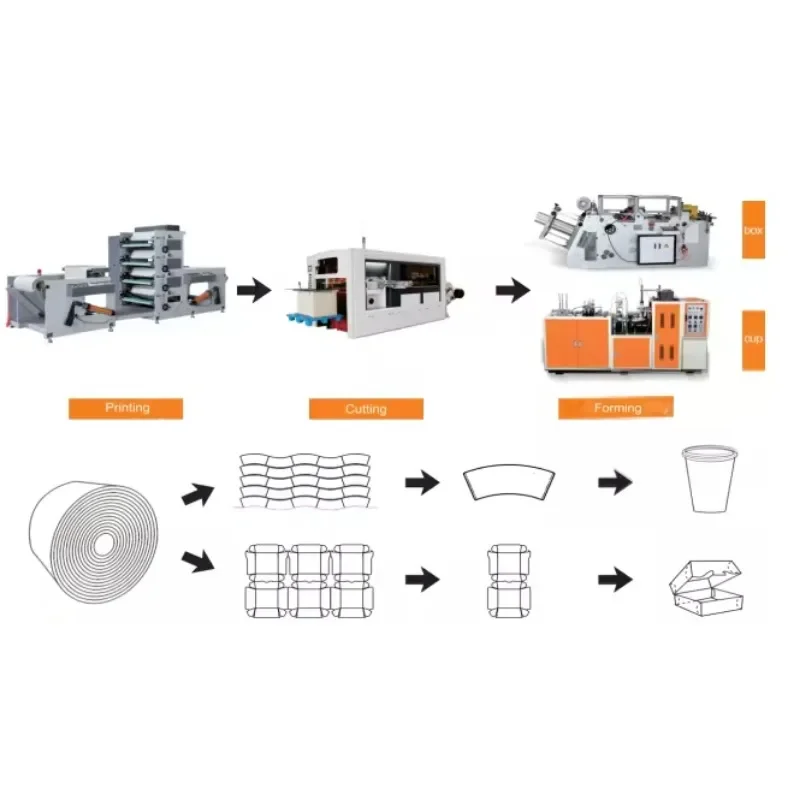 box

cup

Printing

Cutting

Forming