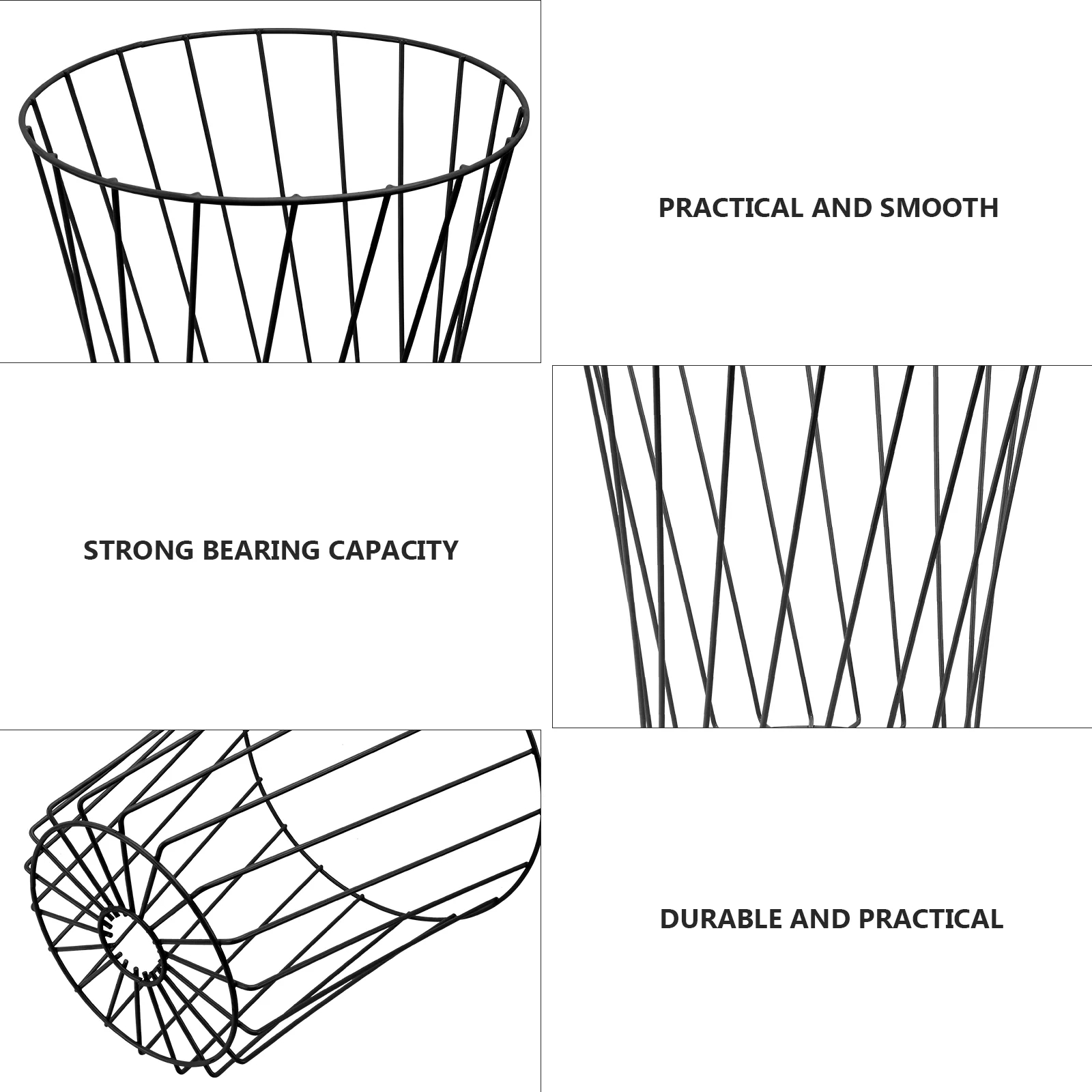 PRACTICAL AND SMOOTH

STRONG BEARING CAPACITY

DURABLE AND PRACTICAL