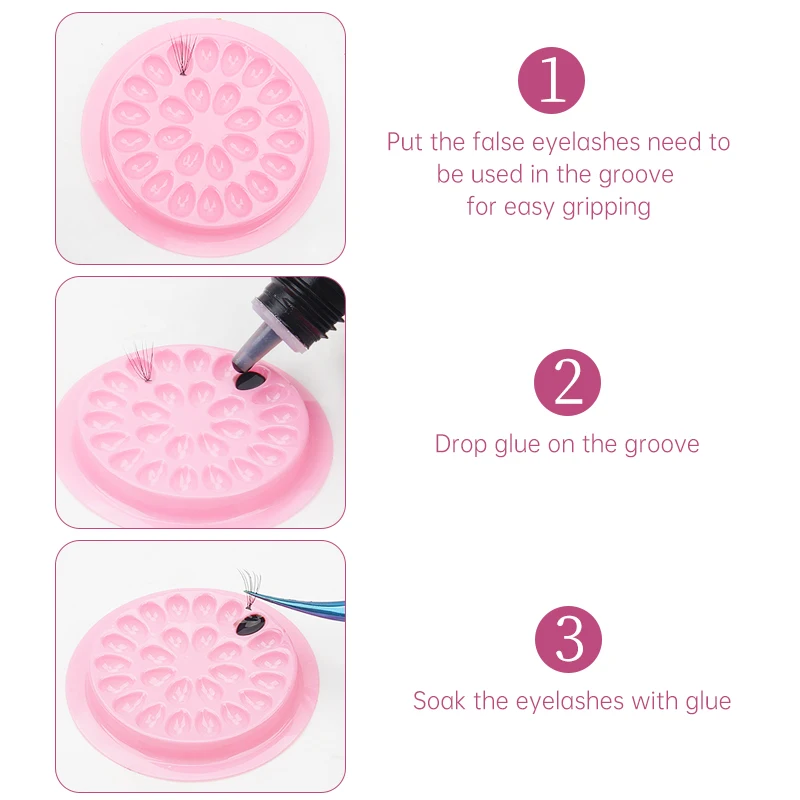 1

Put the false eyelashes need to be used in the groove for easy gripping

2

Drop glue on the groove

3

Soak the eyelashes with glue