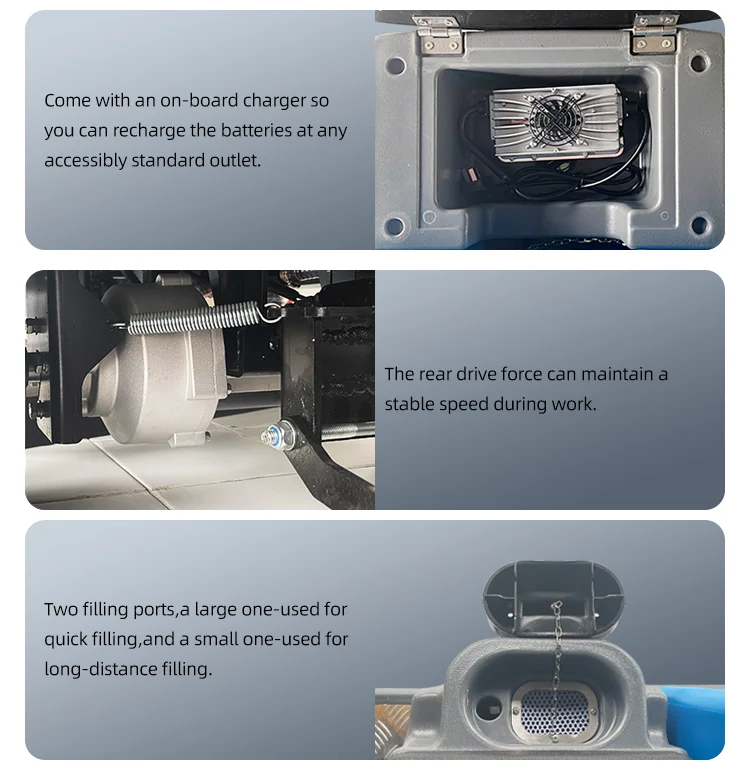 Come with an on-board charger so you can recharge the batteries at any accessibly standard outlet.

The rear drive force can maintain a stable speed during work.

Two filling ports,a large one-used for quick filling,and a small one-used for long-distance filling.