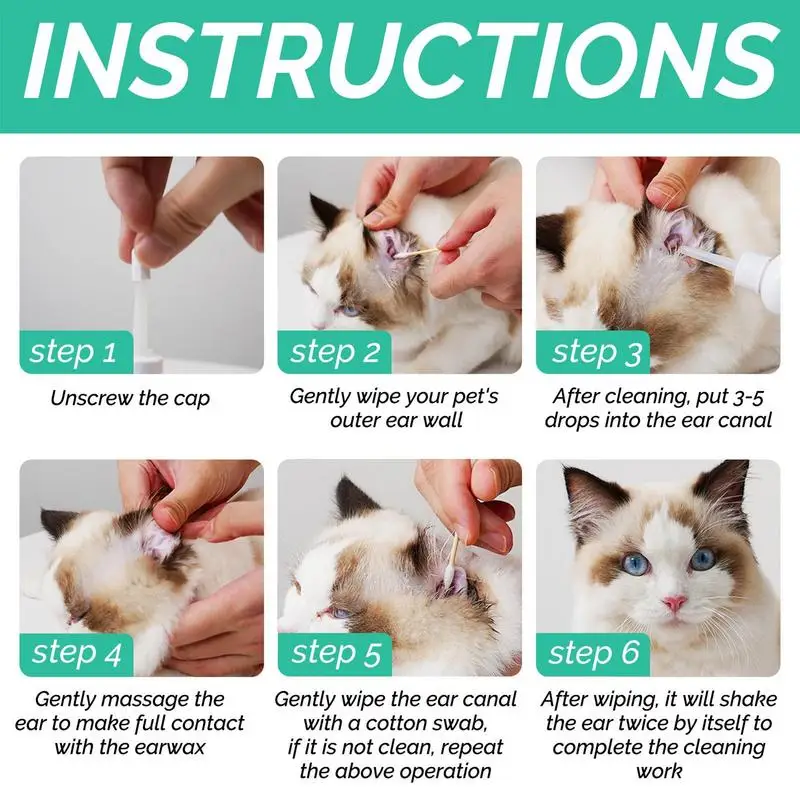 INSTRUCTIONS

step 1

Unscrew the cap

step 2

Gently wipe your pet's outer ear wall

step 3

After cleaning, put 3-5 drops into the ear canal

step 4

Gently massage the ear to make full contact with the earwax

step 5

Gently wipe the ear canal with a cotton swab, if it is not clean, repeat the above operation

step 6

After wiping, it will shake the ear twice by itself to complete the cleaning work