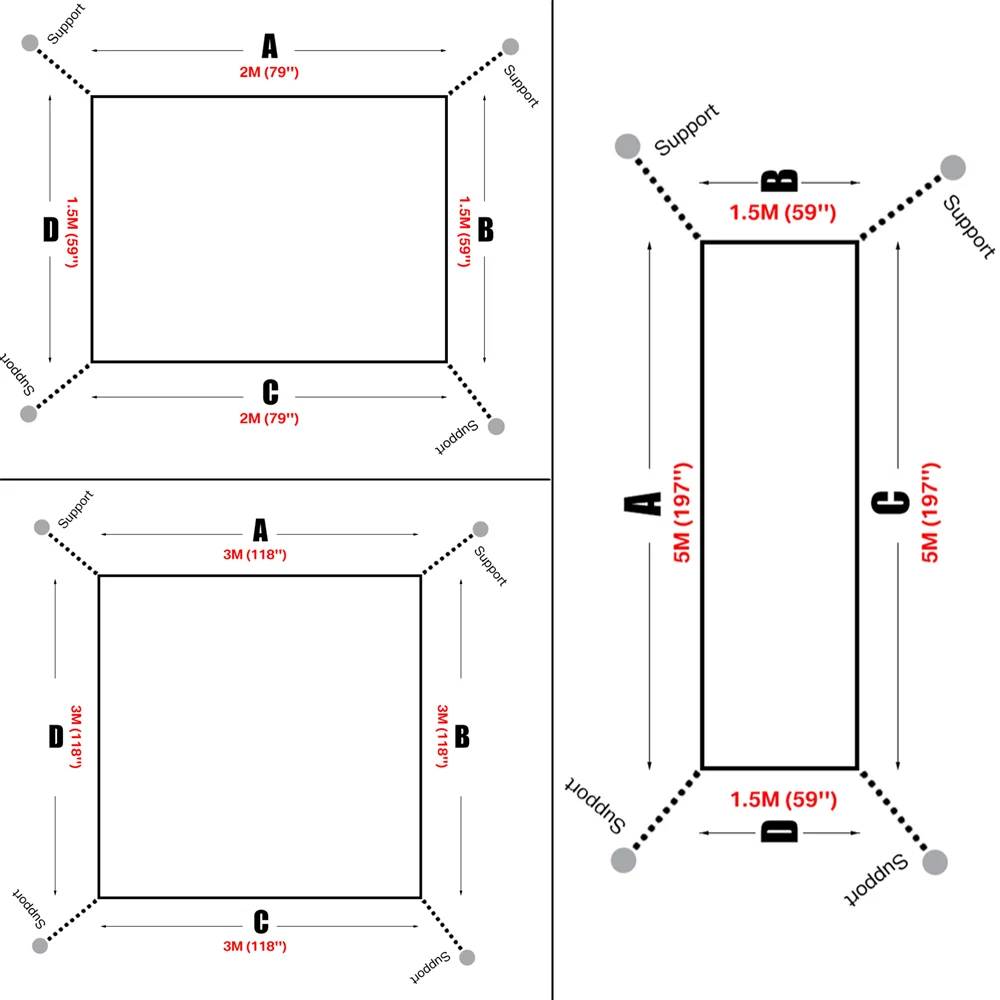 Support
A
2M (79'')
Support
D
1.5M (59'')
1.5M (59'')
B
Support
C
2M (79'')
Support

Support
A
3M (118'')
Support
D
3M (118'')
3M (118'')
B
Support
C
3M (118'')
Support

Support
B
1.5M (59'')
Support
A
5M (197'')
C
5M (197'')
Support
1.5M (59'')
D
Support