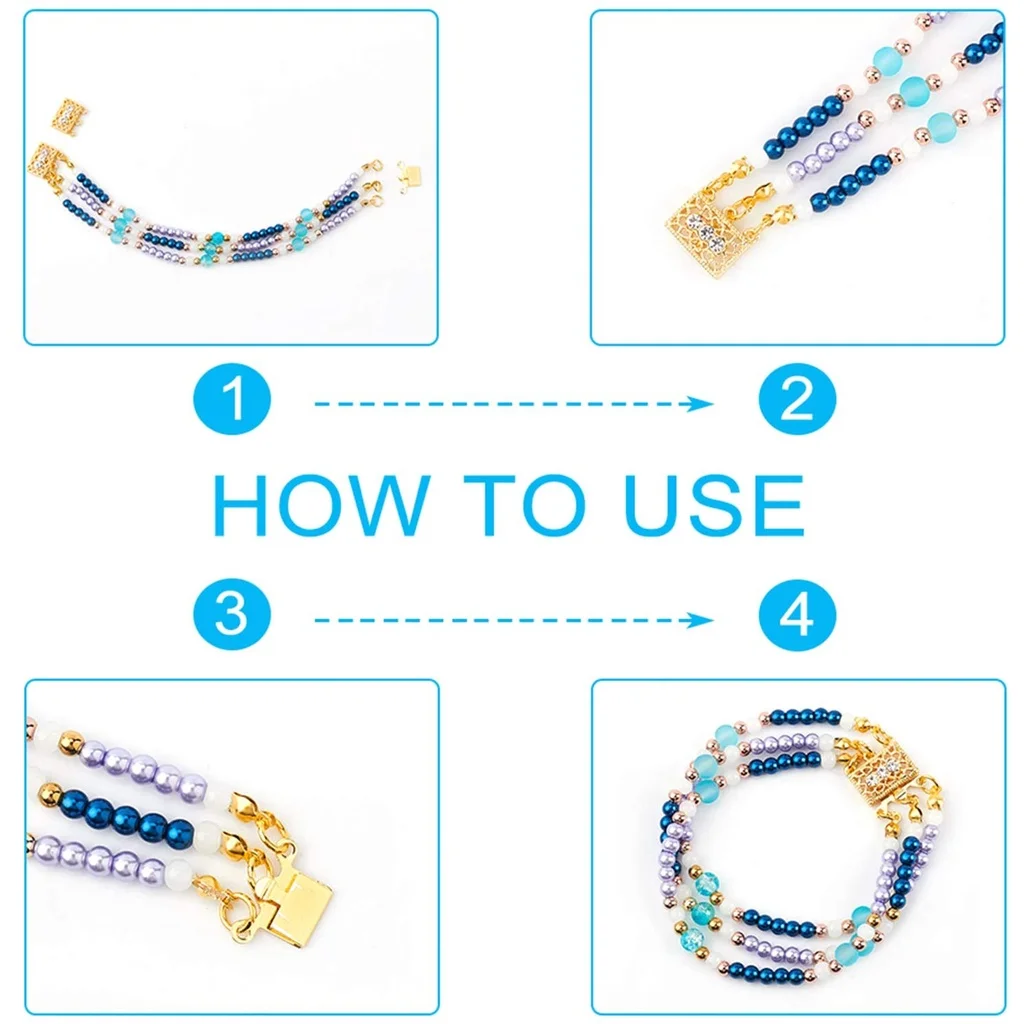 1

2

HOW TO USE

3

4