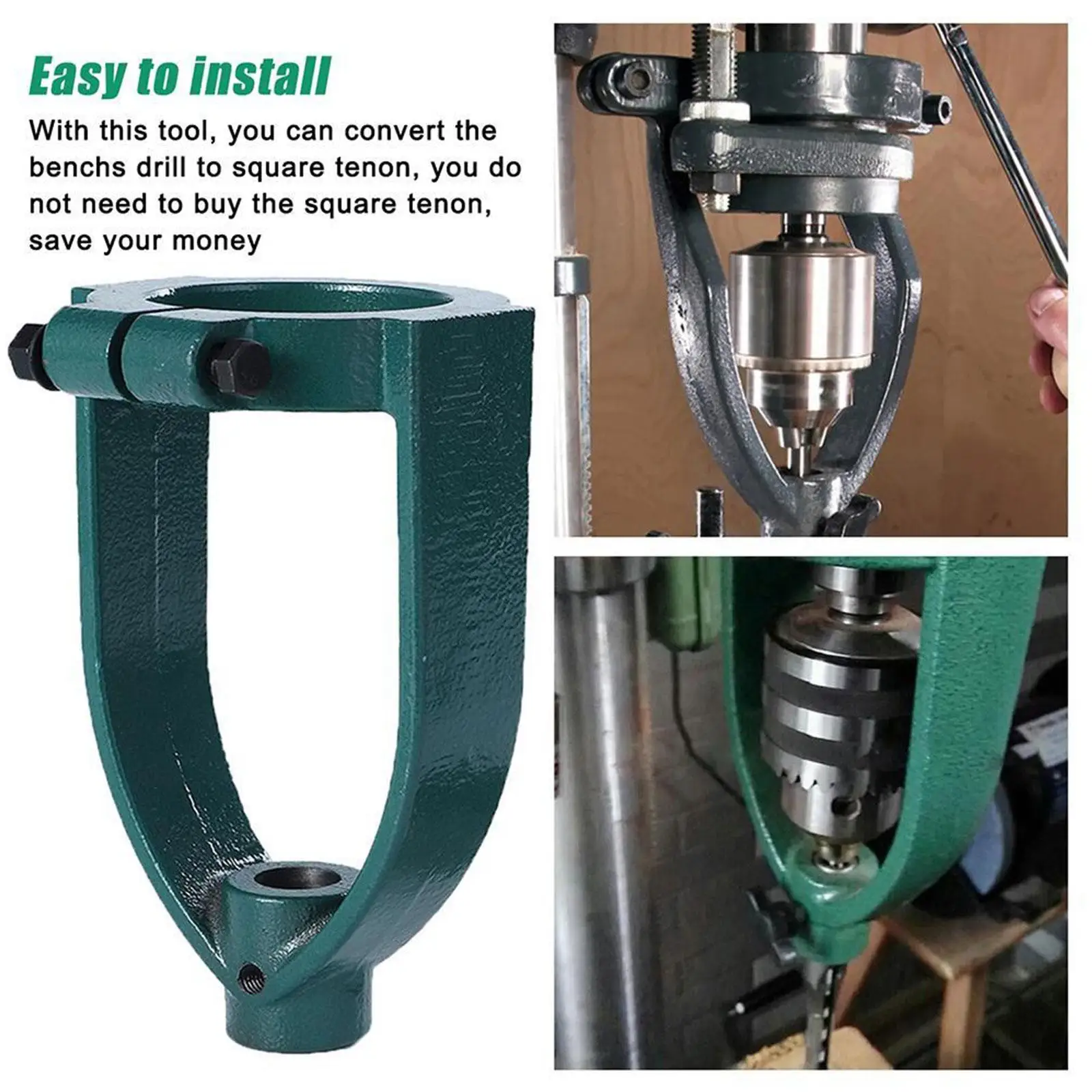 Easy to install

With this tool, you can convert the benchs drill to square tenon, you do not need to buy the square tenon, save your money