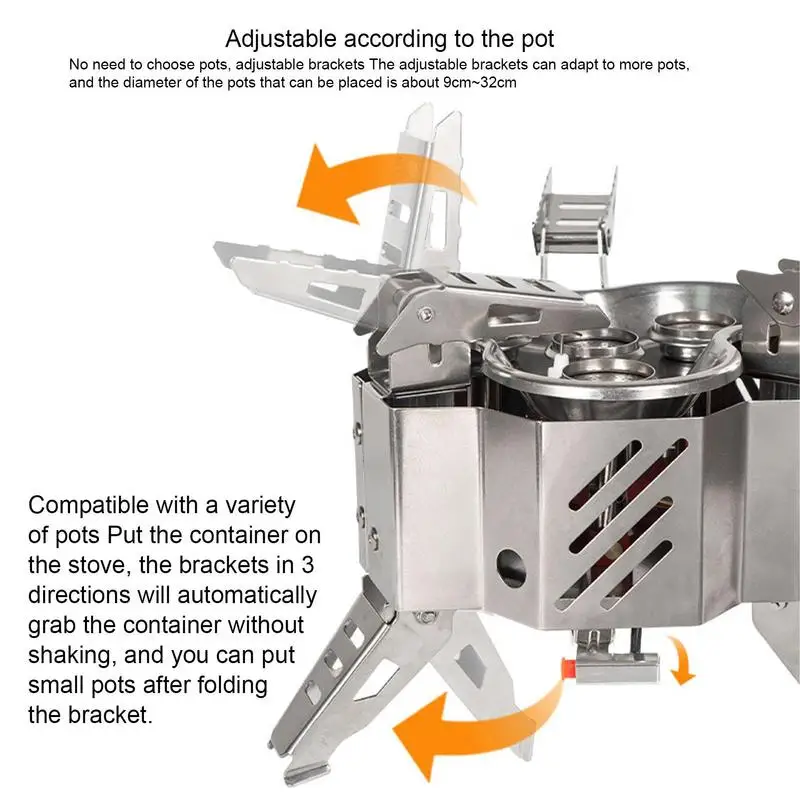 Adjustable according to the pot

No need to choose pots, adjustable brackets The adjustable brackets can adapt to more pots, and the diameter of the pots that can be placed is about 9cm~32cm

Compatible with a variety of pots Put the container on the stove, the brackets in 3 directions will automatically grab the container without shaking, and you can put small pots after folding the bracket.