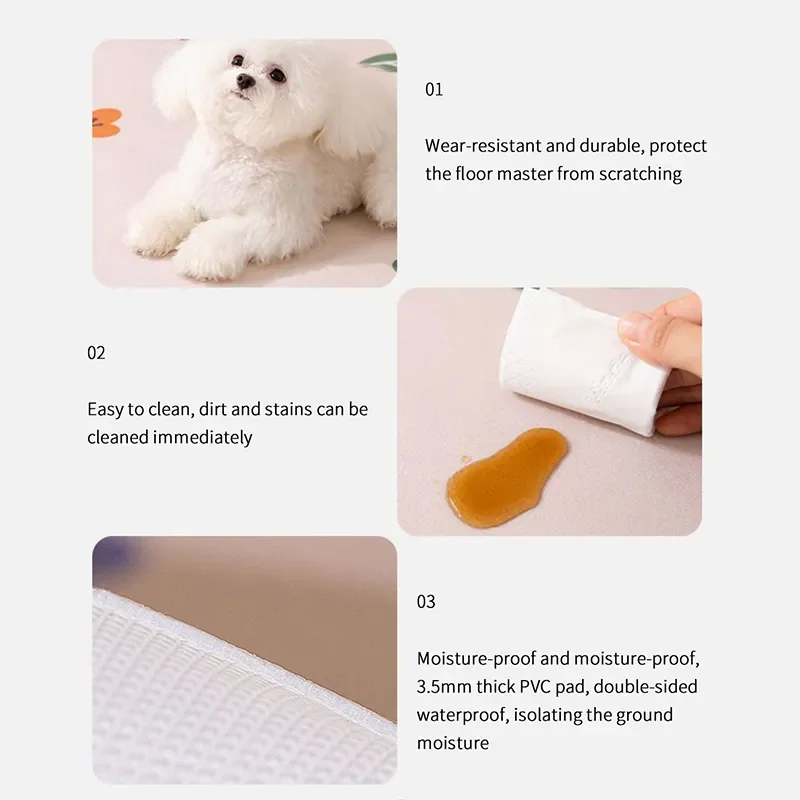 01

Wear-resistant and durable, protect the floor master from scratching

02

Easy to clean, dirt and stains can be cleaned immediately

03

Moisture-proof and moisture-proof, 3.5mm thick PVC pad, double-sided waterproof, isolating the ground moisture