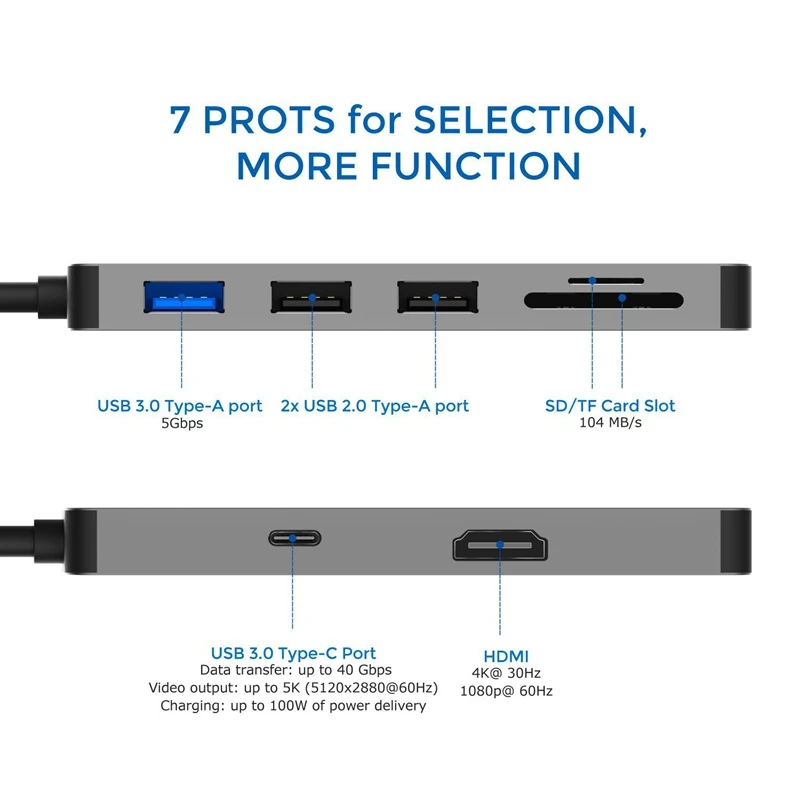 7 PROTS for SELECTION, MORE FUNCTION

USB 3.0 Type-A port
5Gbps

2x USB 2.0 Type-A port

SD/TF Card Slot
104 MB/s

USB 3.0 Type-C Port
Data transfer: up to 40 Gbps
Video output: up to 5K (5120x2880@60Hz)
Charging: up to 100W of power delivery

HDMI
4K@ 30Hz
1080p@ 60Hz