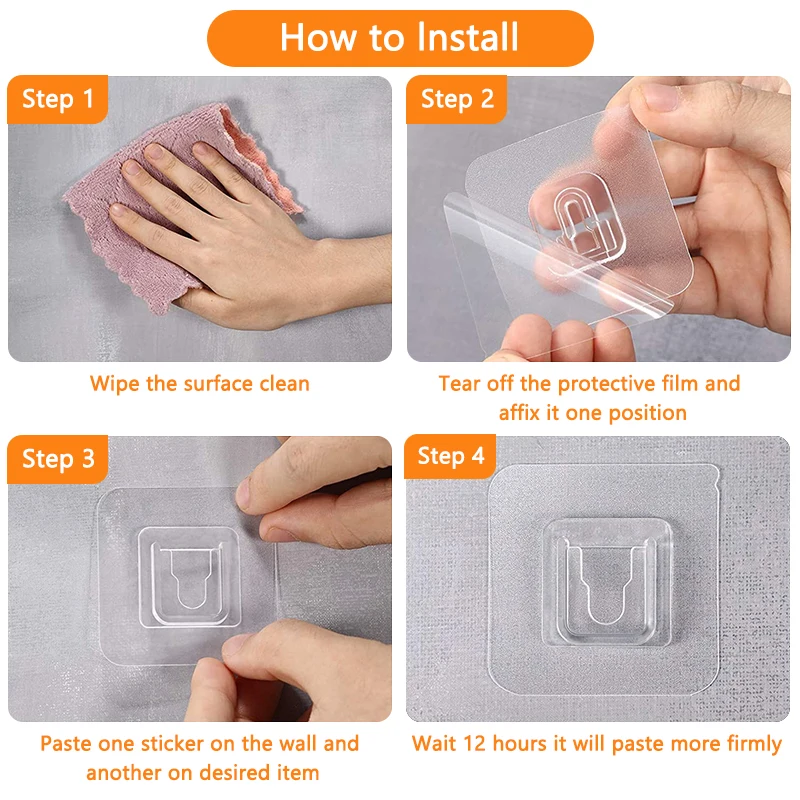 How to Install

Step 1

Wipe the surface clean

Step 2

Tear off the protective film and affix it one position

Step 3

Paste one sticker on the wall and another on desired item

Step 4

Wait 12 hours it will paste more firmly