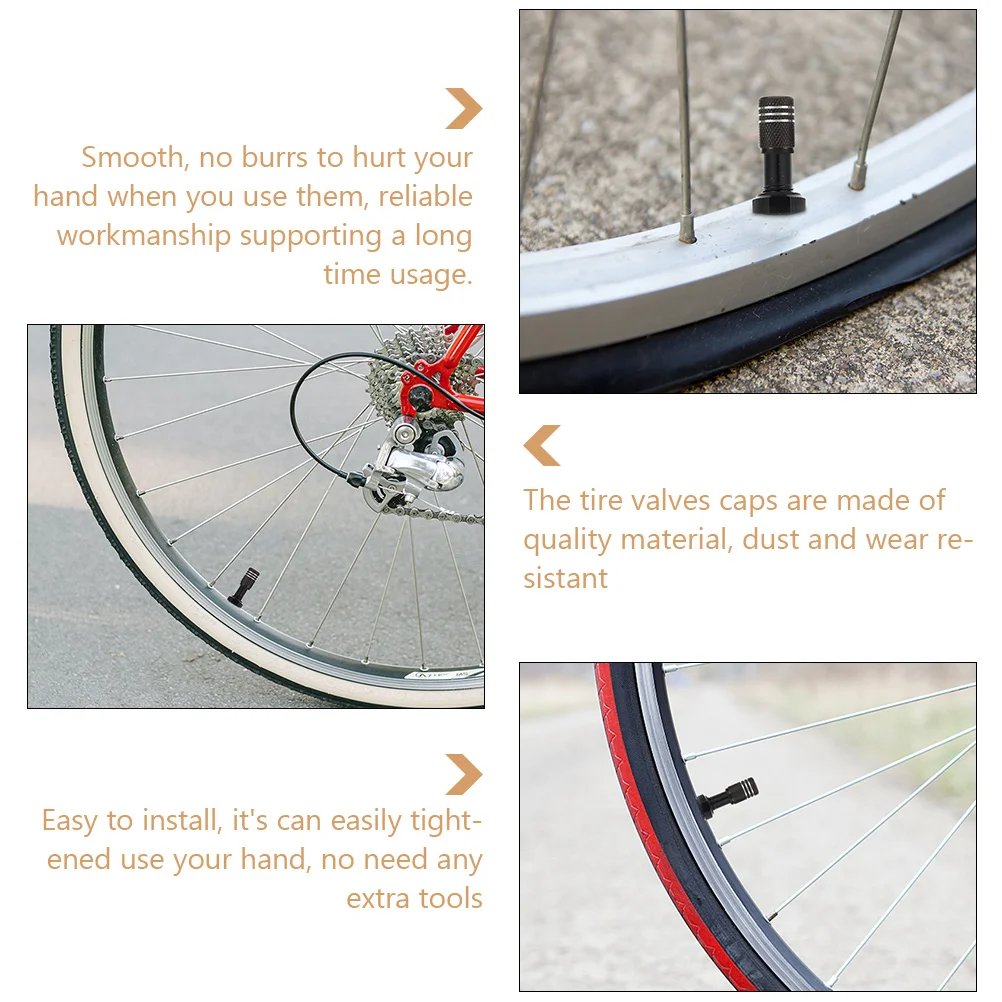 Smooth, no burrs to hurt your hand when you use them, reliable workmanship supporting a long time usage.

The tire valves caps are made of quality material, dust and wear resistant

Easy to install, it's can easily tightened use your hand, no need any extra tools