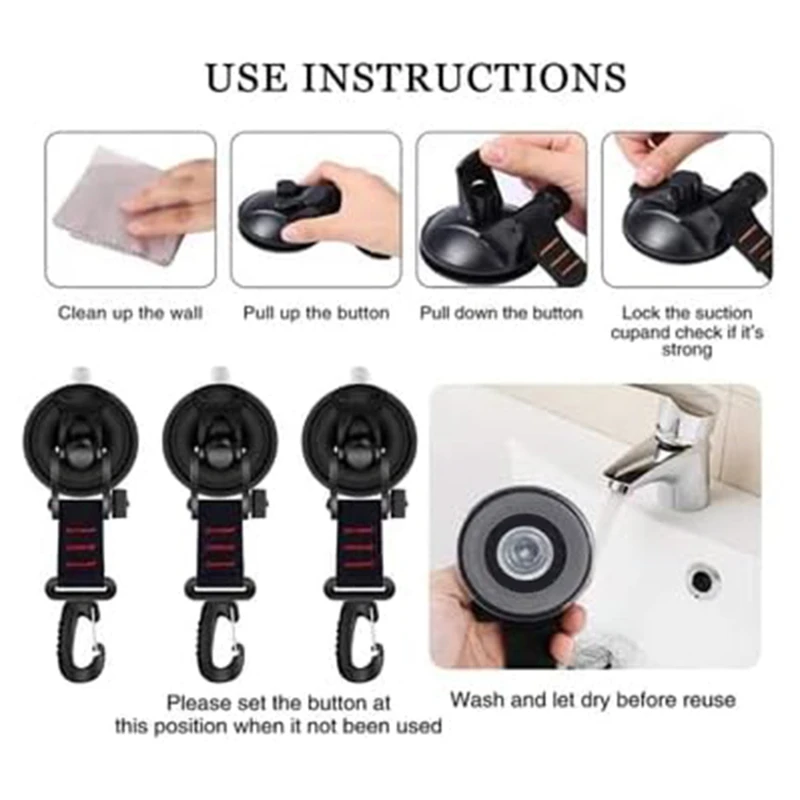 USE INSTRUCTIONS

Clean up the wall

Pull up the button

Pull down the button

Lock the suction cupand check if it's strong

Please set the button at this position when it not been used

Wash and let dry before reuse