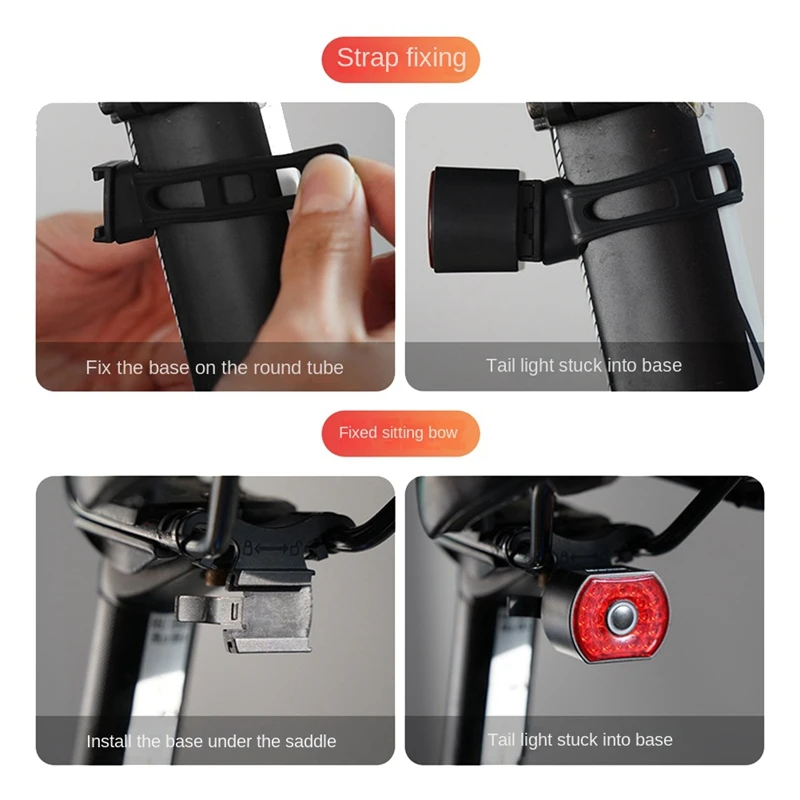 Strap fixing

Fix the base on the round tube

Tail light stuck into base

Fixed sitting bow

Install the base under the saddle

Tail light stuck into base