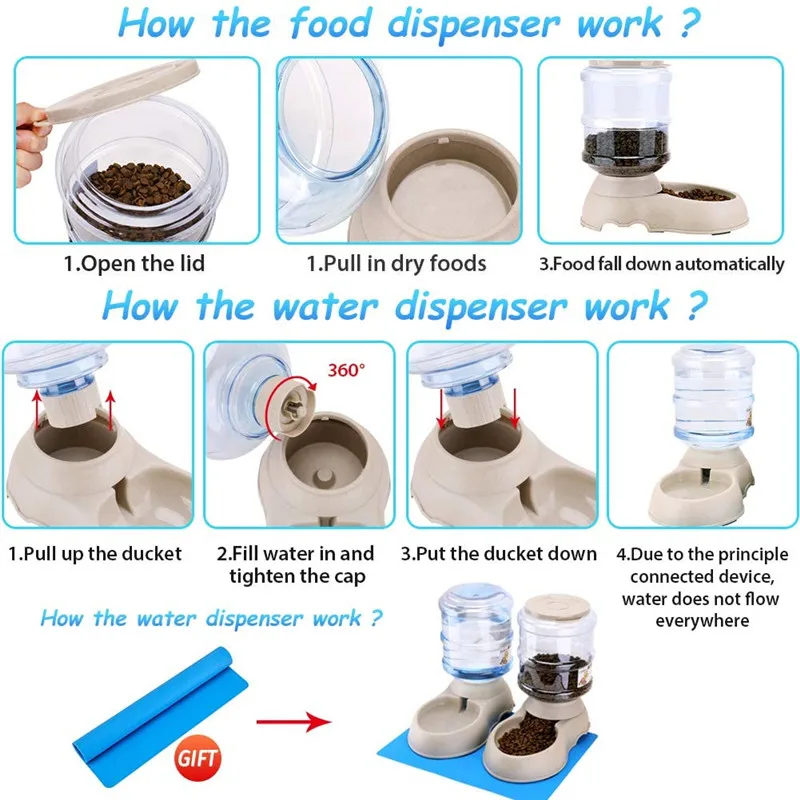 How the food dispenser work ?

1.Open the lid

1.Pull in dry foods

3.Food fall down automatically

How the water dispenser work ?

360°

1.Pull up the ducket

2.Fill water in and tighten the cap

3.Put the ducket down

4.Due to the principle connected device, water does not flow everywhere

How the water dispenser work ?

GIFT