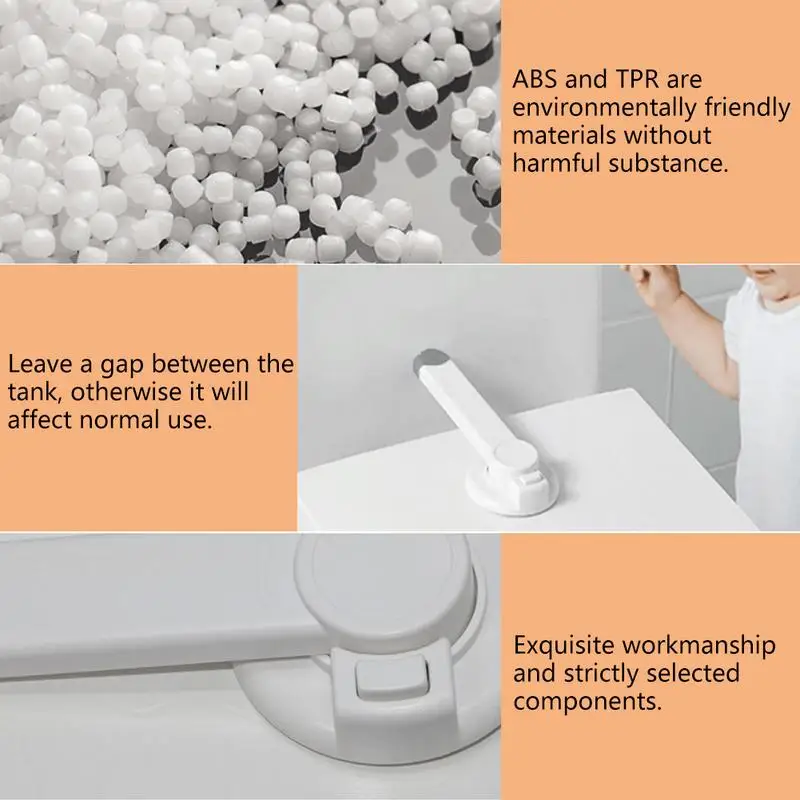 ABS and TPR are environmentally friendly materials without harmful substance.

Leave a gap between the tank, otherwise it will affect normal use.

Exquisite workmanship and strictly selected components.