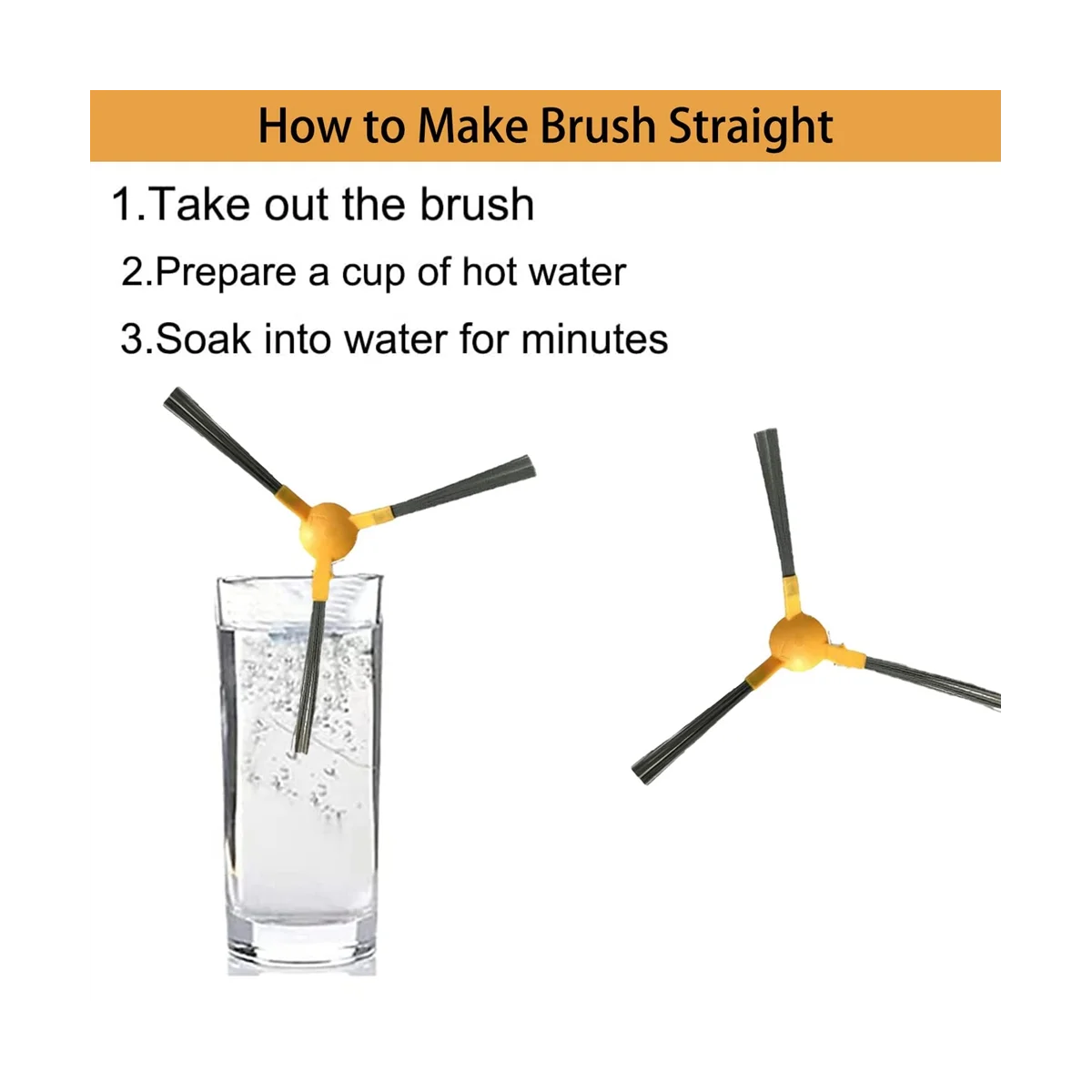 How to Make Brush Straight

1.Take out the brush

2.Prepare a cup of hot water

3.Soak into water for minutes