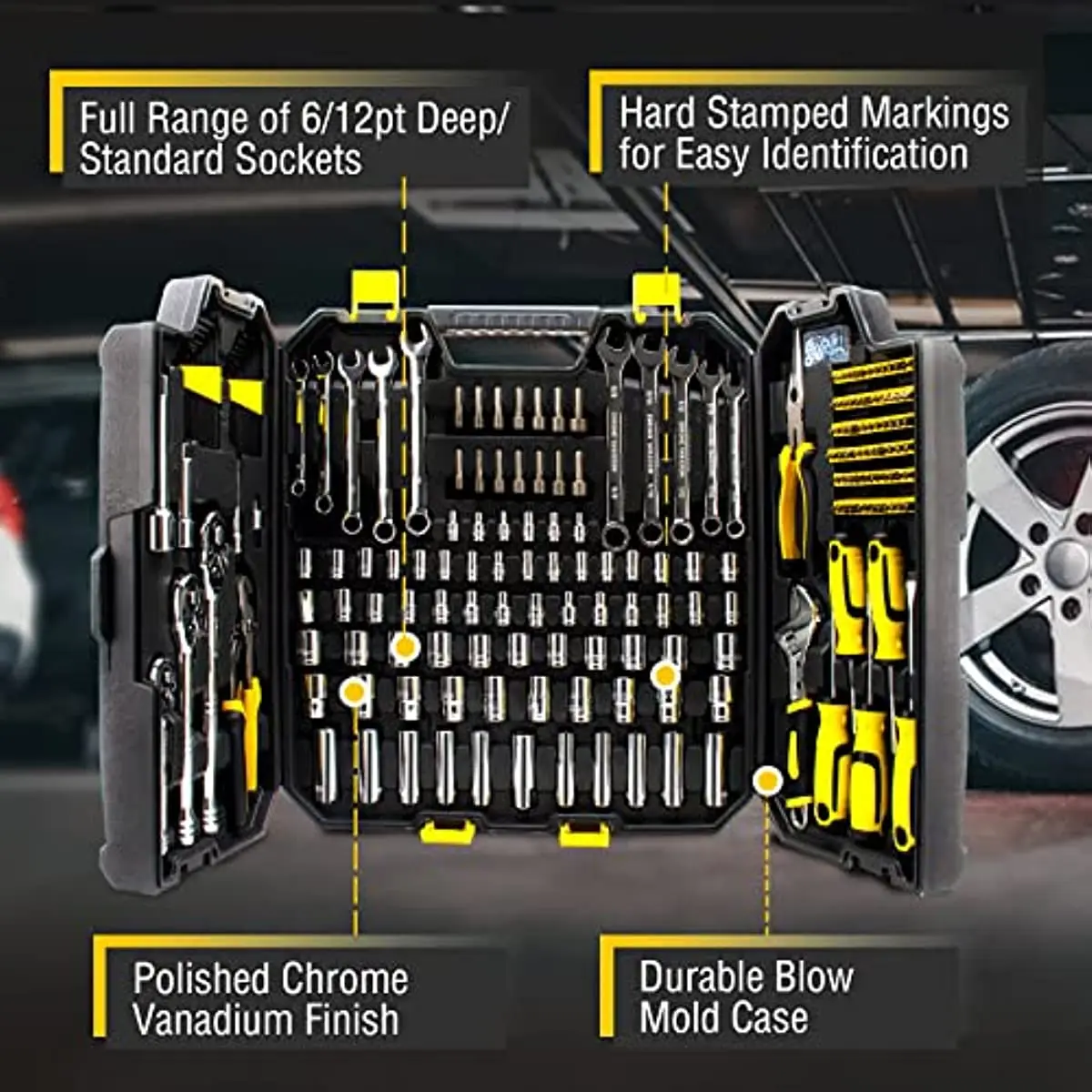 Full Range of 6/12pt Deep/ Standard Sockets

Hard Stamped Markings for Easy Identification

Polished Chrome Vanadium Finish

Durable Blow Mold Case