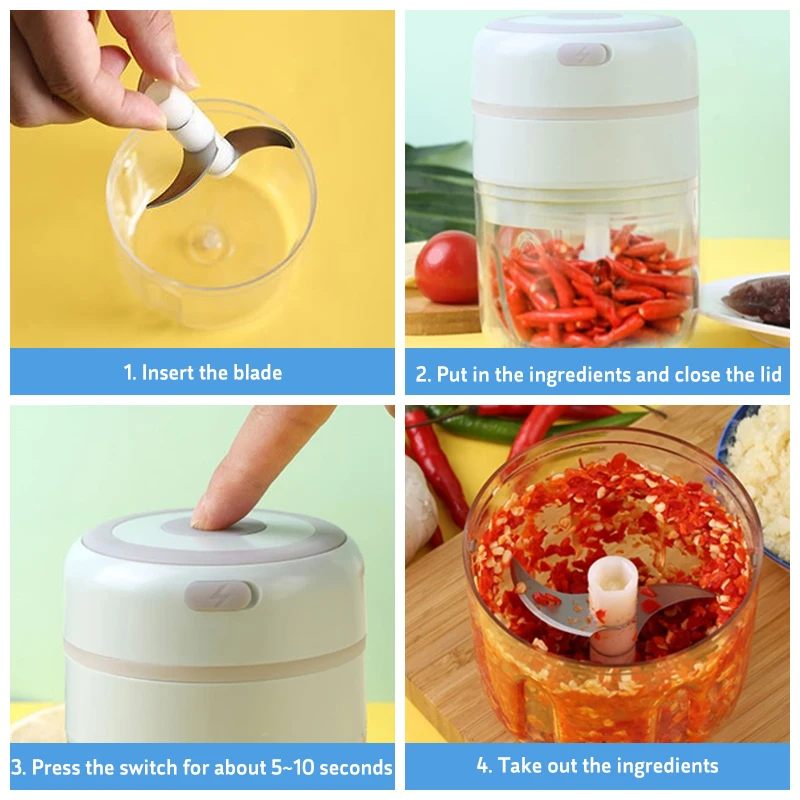 1. Insert the blade

2. Put in the ingredients and close the lid

3. Press the switch for about 5~10 seconds

4. Take out the ingredients