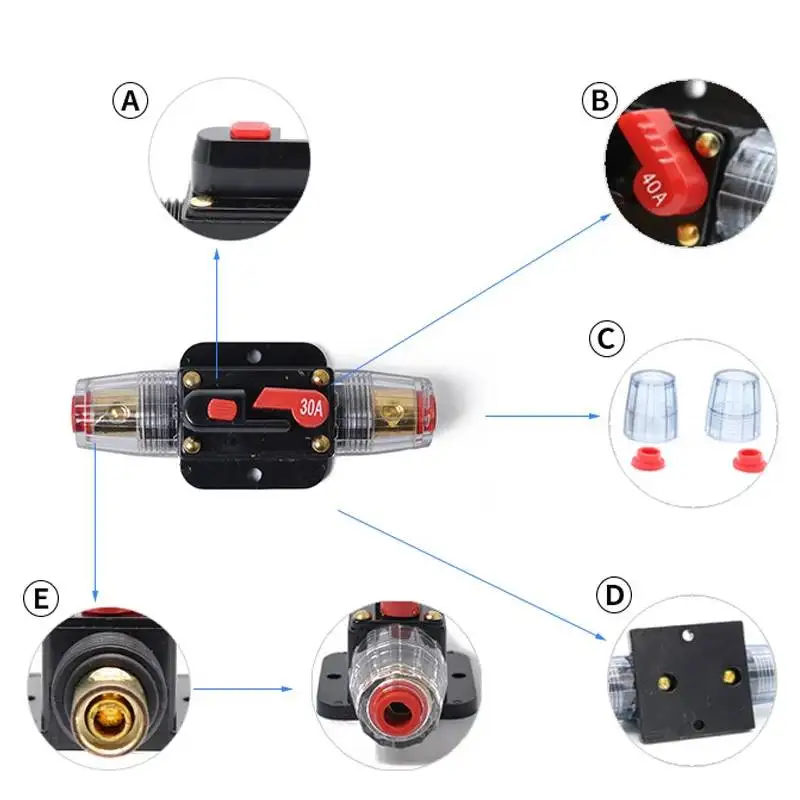 A

B

40A

C

30A

E

D