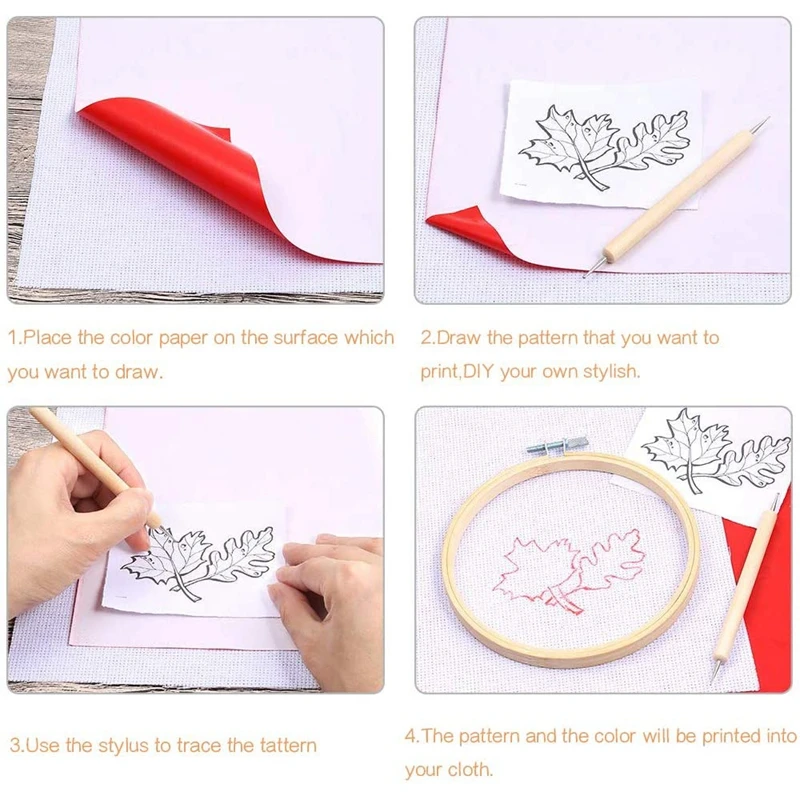 1.Place the color paper on the surface which you want to draw.

2.Draw the pattern that you want to print,DIY your own stylish.

3.Use the stylus to trace the tattern

4.The pattern and the color will be printed into your cloth.