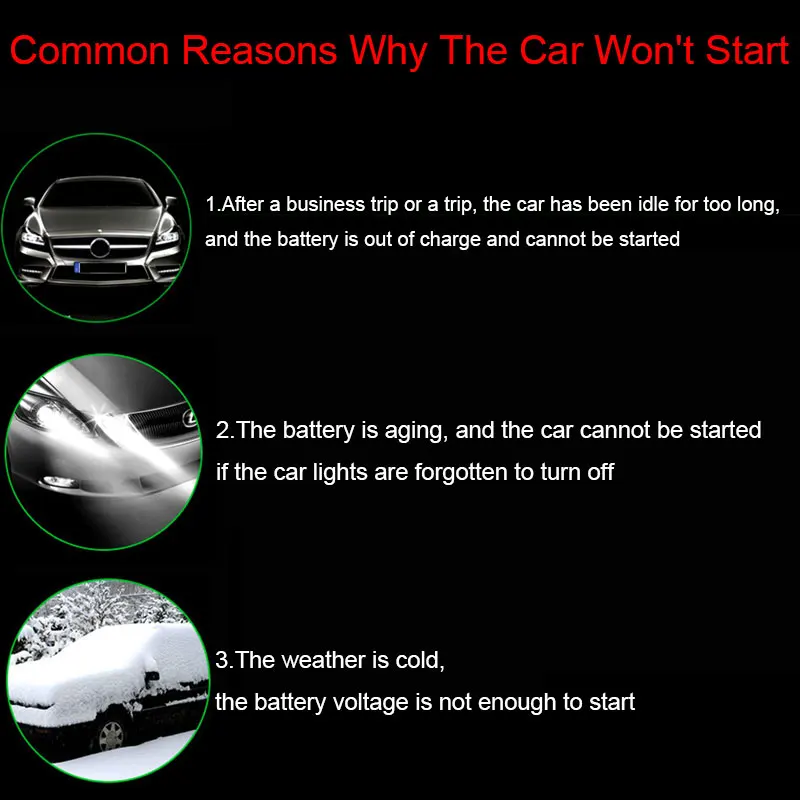 Common Reasons Why The Car Won't Start

1.After a business trip or a trip, the car has been idle for too long, and the battery is out of charge and cannot be started

2.The battery is aging, and the car cannot be started if the car lights are forgotten to turn off

3.The weather is cold, the battery voltage is not enough to start