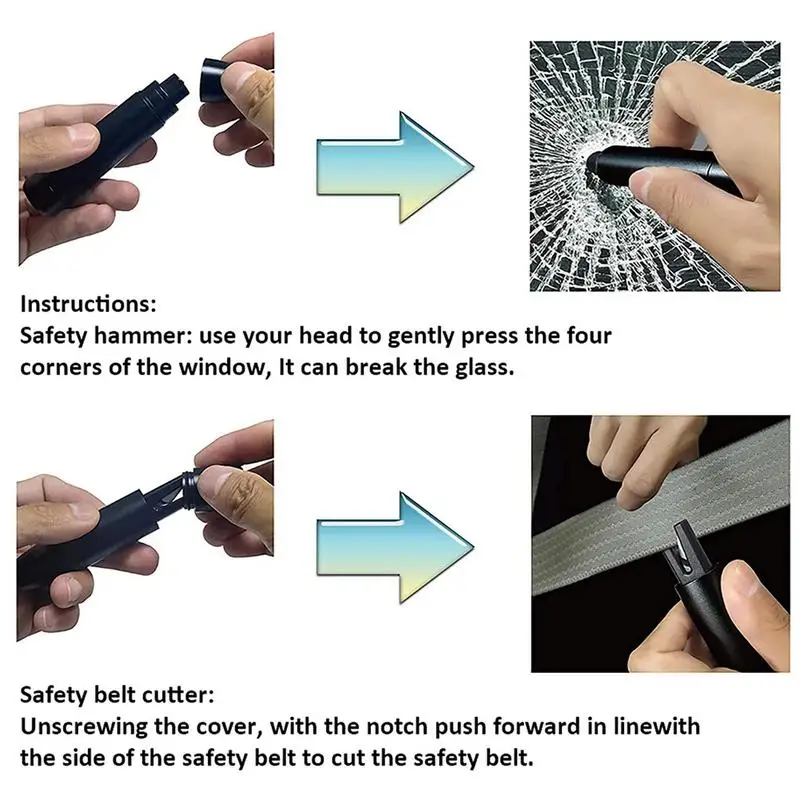 Instructions:
Safety hammer: use your head to gently press the four corners of the window, It can break the glass.

Safety belt cutter:
Unscrewing the cover, with the notch push forward in linewith the side of the safety belt to cut the safety belt.