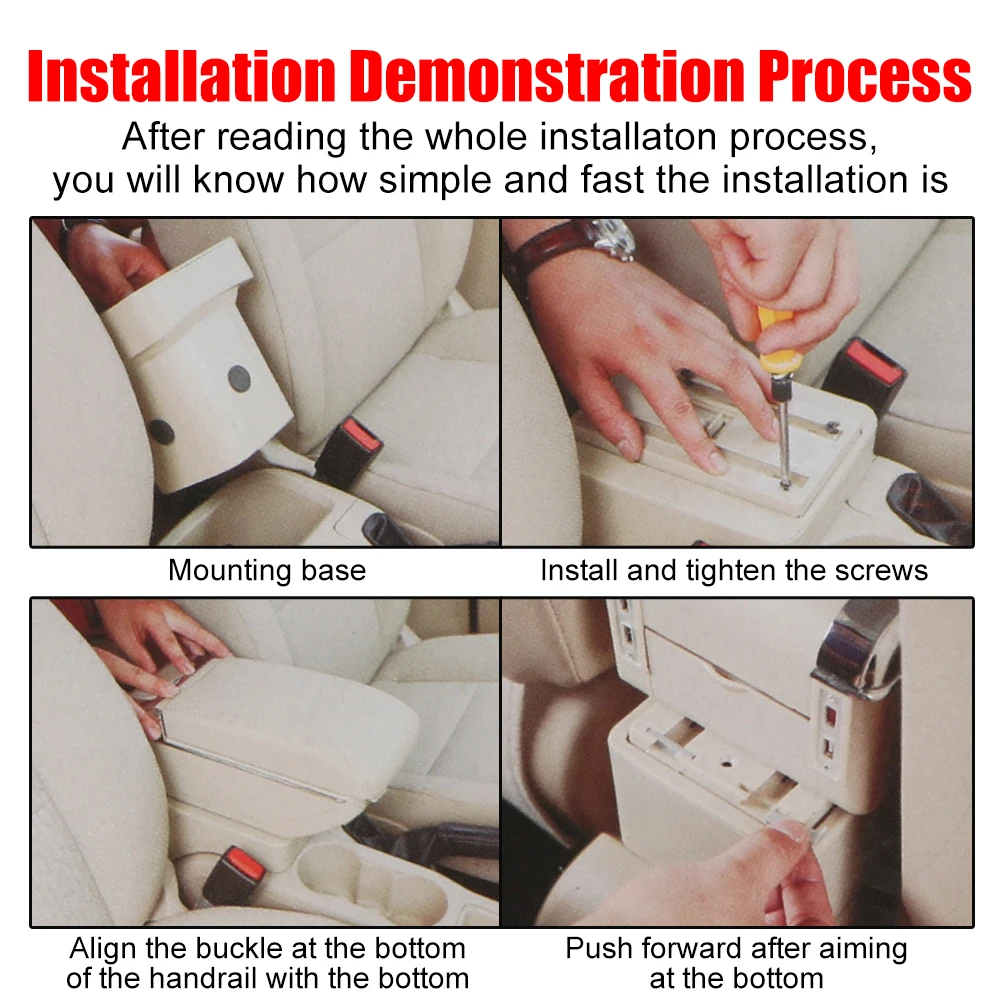 Installation Demonstration Process

After reading the whole installaton process, you will know how simple and fast the installation is

Mounting base

Install and tighten the screws

Align the buckle at the bottom of the handrail with the bottom

Push forward after aiming at the bottom