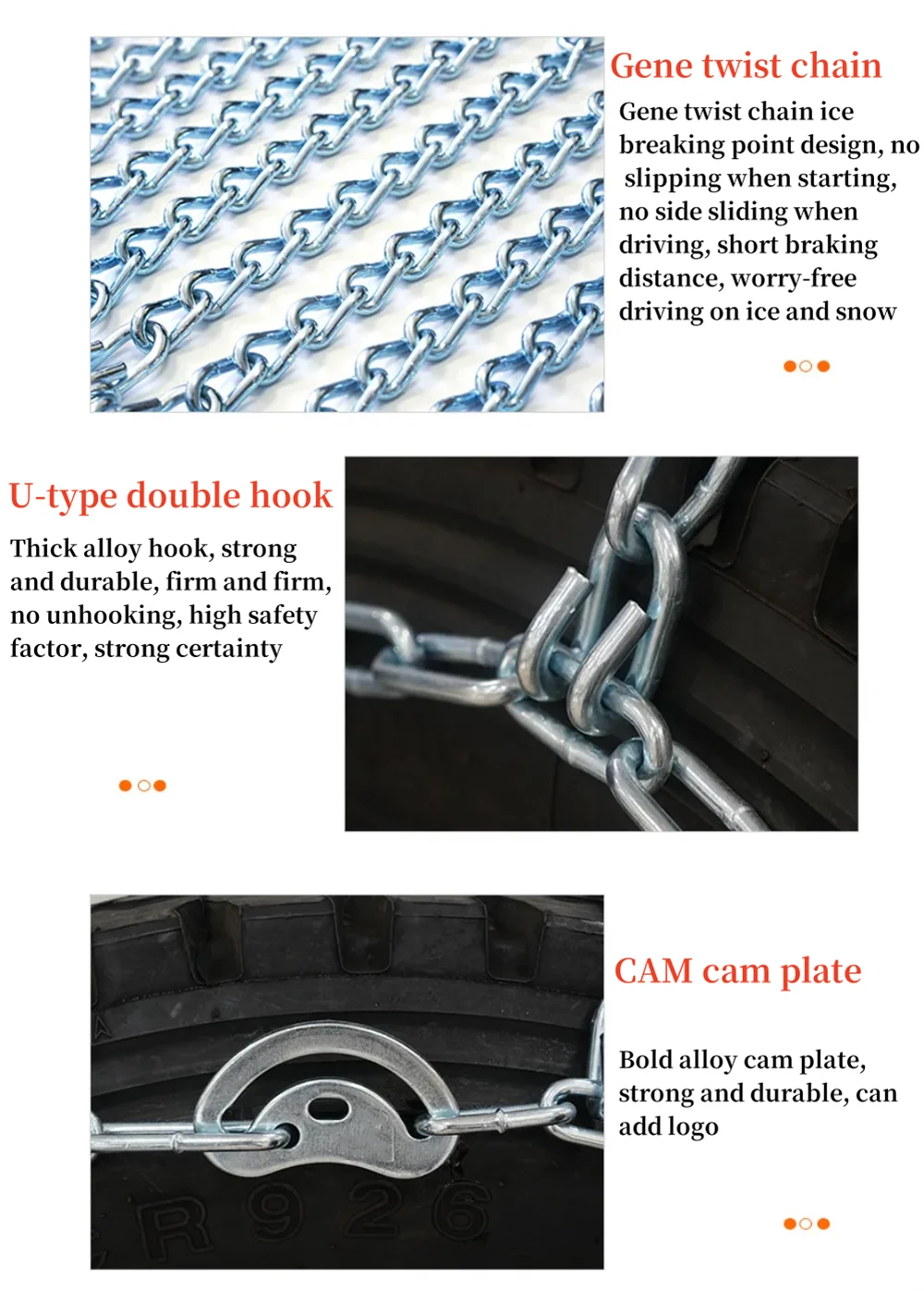 Gene twist chain

Gene twist chain ice breaking point design, no slipping when starting, no side sliding when driving, short braking distance, worry-free driving on ice and snow

U-type double hook

Thick alloy hook, strong and durable, firm and firm, no unhooking, high safety factor, strong certainty

CAM cam plate

Bold alloy cam plate, strong and durable, can add logo

R926