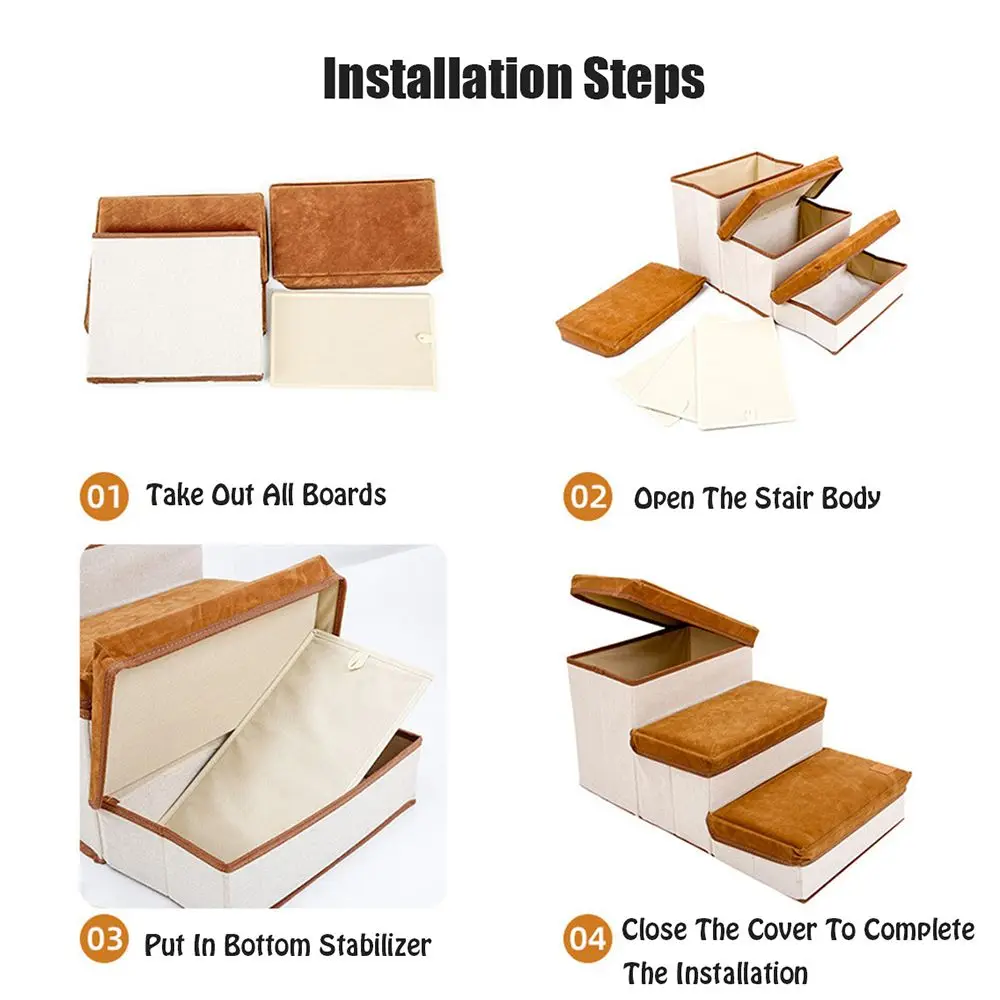 Installation Steps

01 Take Out All Boards

02 Open The Stair Body

03 Put In Bottom Stabilizer

04 Close The Cover To Complete The Installation