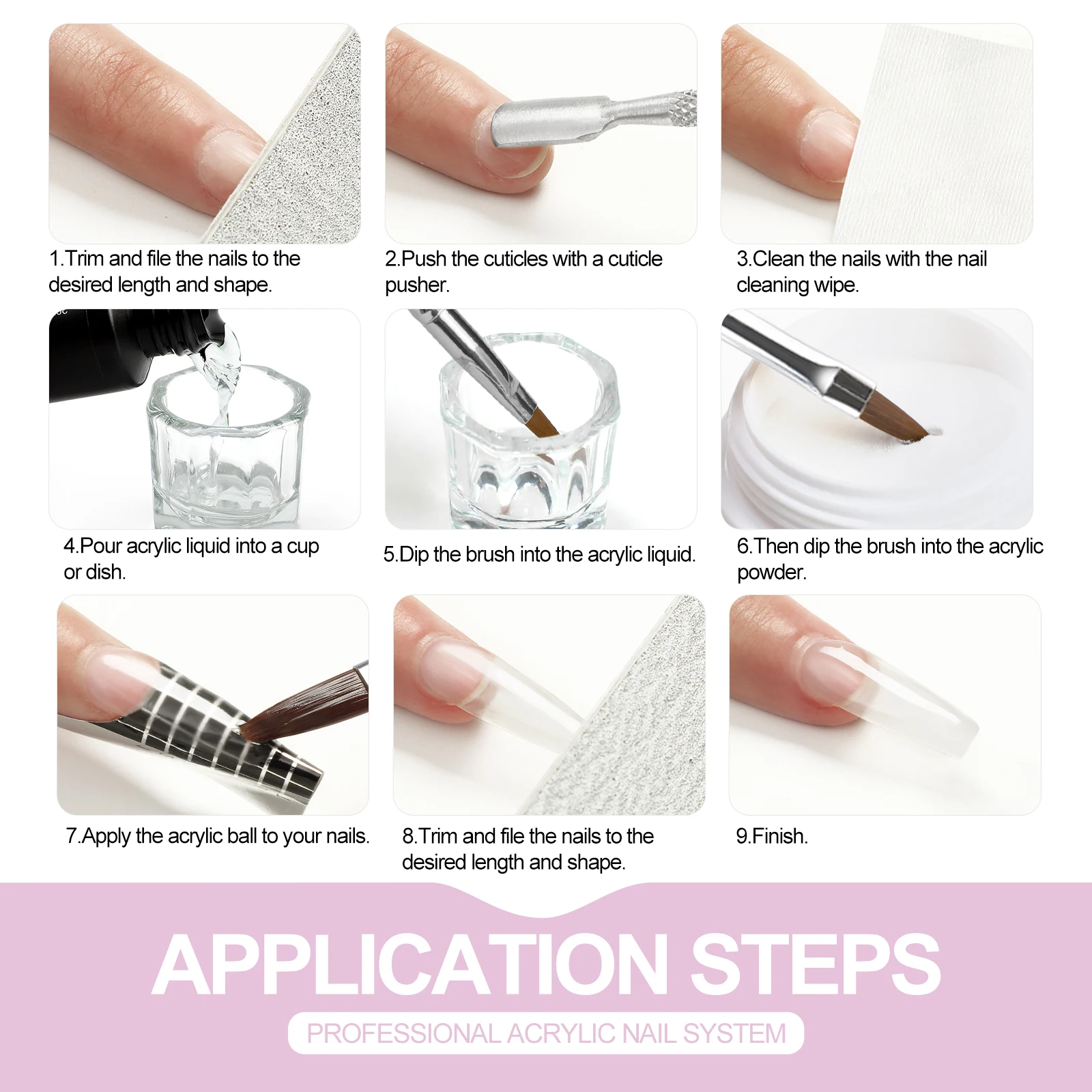 1.Trim and file the nails to the desired length and shape.

2.Push the cuticles with a cuticle pusher.

3.Clean the nails with the nail cleaning wipe.

4.Pour acrylic liquid into a cup or dish.

5.Dip the brush into the acrylic liquid.

6.Then dip the brush into the acrylic powder.

7.Apply the acrylic ball to your nails.

8.Trim and file the nails to the desired length and shape.

9.Finish.

APPLICATION STEPS

PROFESSIONAL ACRYLIC NAIL SYSTEM