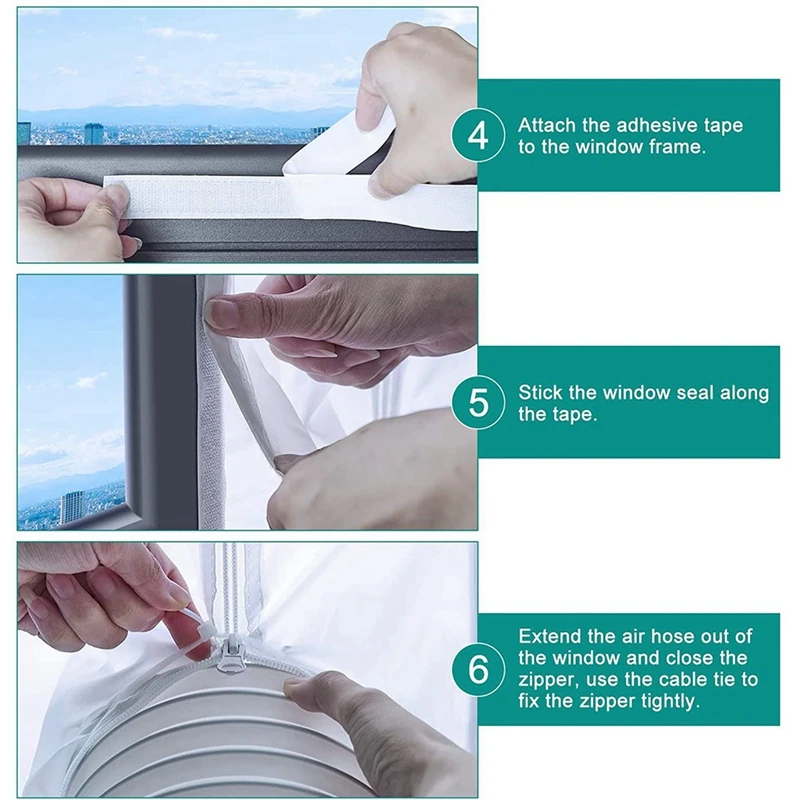 4 Attach the adhesive tape to the window frame.

5 Stick the window seal along the tape.

6 Extend the air hose out of the window and close the zipper, use the cable tie to fix the zipper tightly.