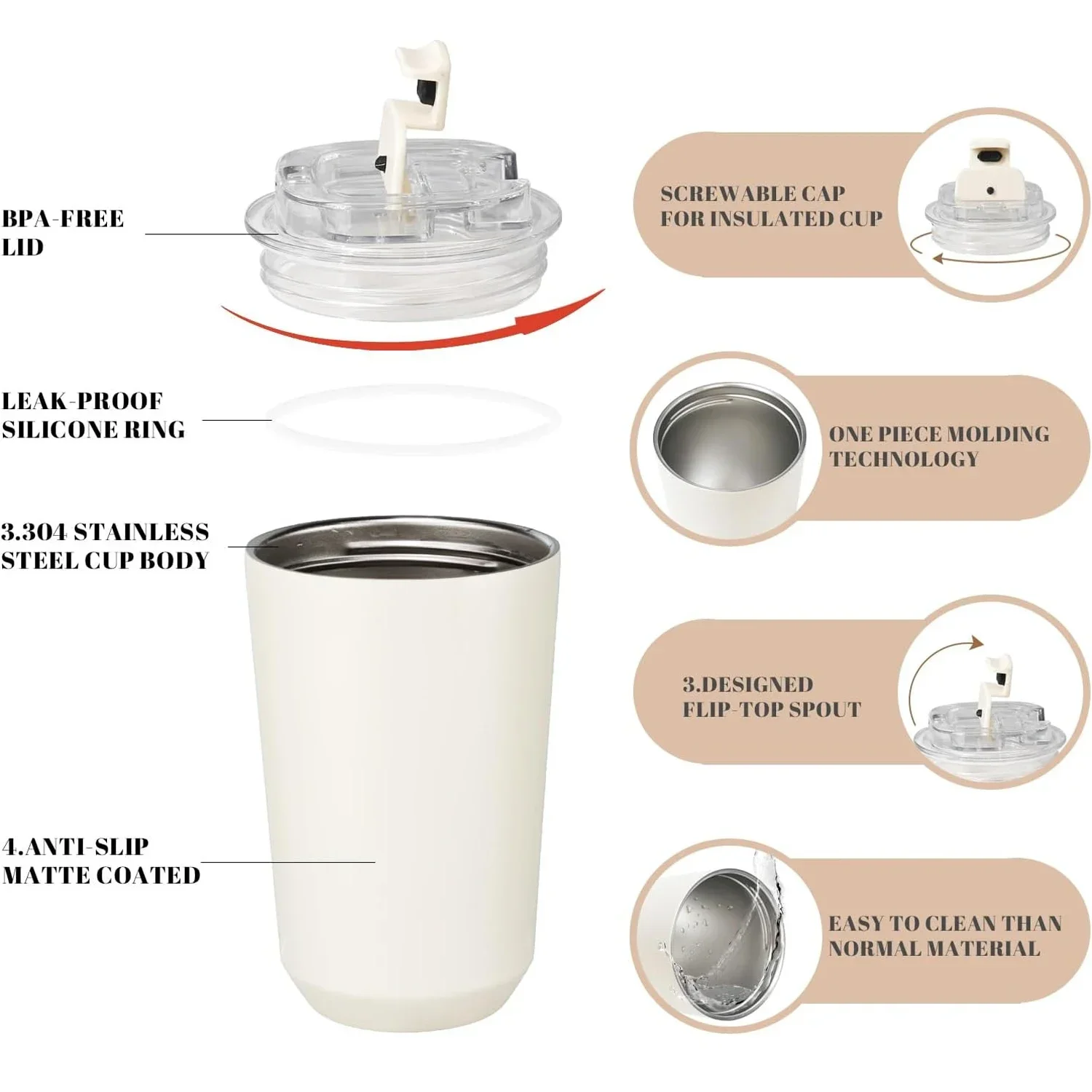 BPA-FREE LID

LEAK-PROOF SILICONE RING

3.304 STAINLESS STEEL CUP BODY

4.ANTI-SLIP MATTE COATED

SCREWABLE CAP FOR INSULATED CUP

ONE PIECE MOLDING TECHNOLOGY

3.DESIGNED FLIP-TOP SPOUT

EASY TO CLEAN THAN NORMAL MATERIAL