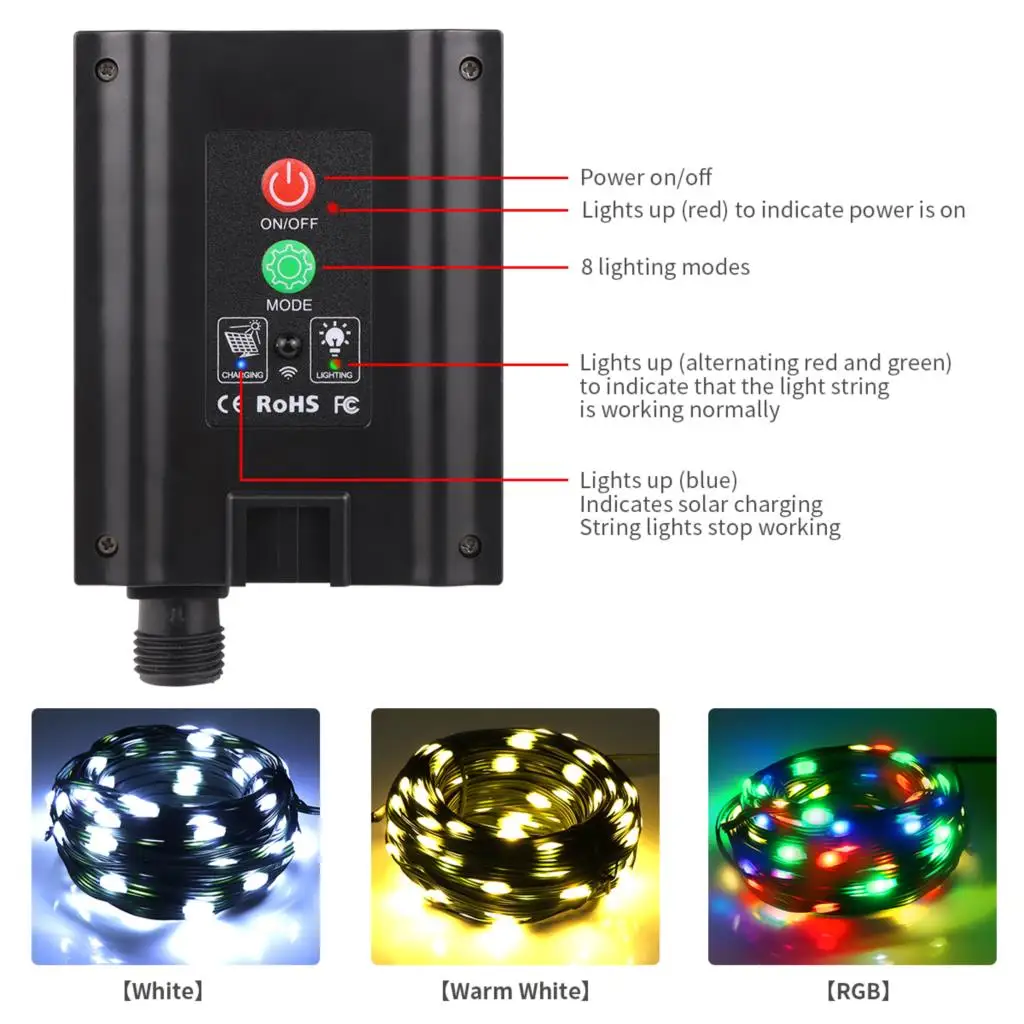 ON/OFF

MODE

CHARGING

LIGHTING

CE RoHS FC

Power on/off

Lights up (red) to indicate power is on

8 lighting modes

Lights up (alternating red and green) to indicate that the light string is working normally

Lights up (blue)
Indicates solar charging
String lights stop working

【White】

【Warm White】

【RGB】