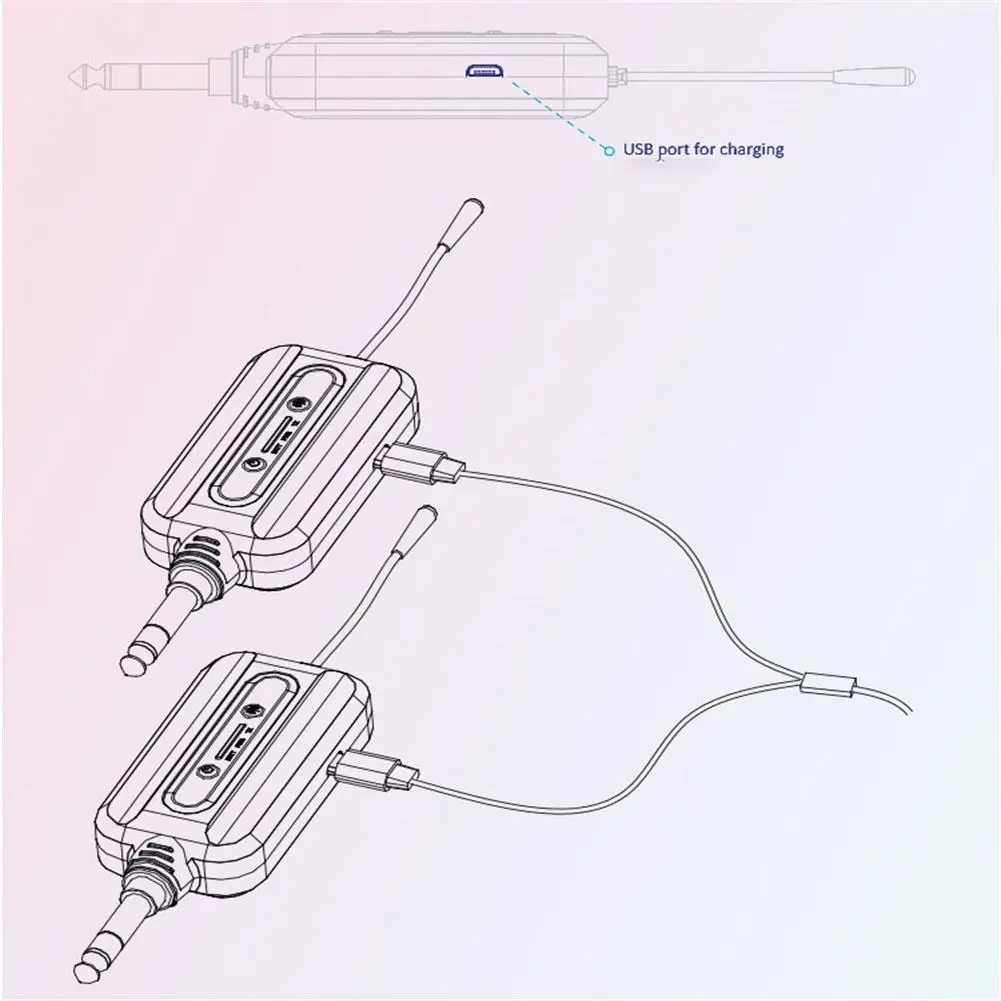 USB port for charging