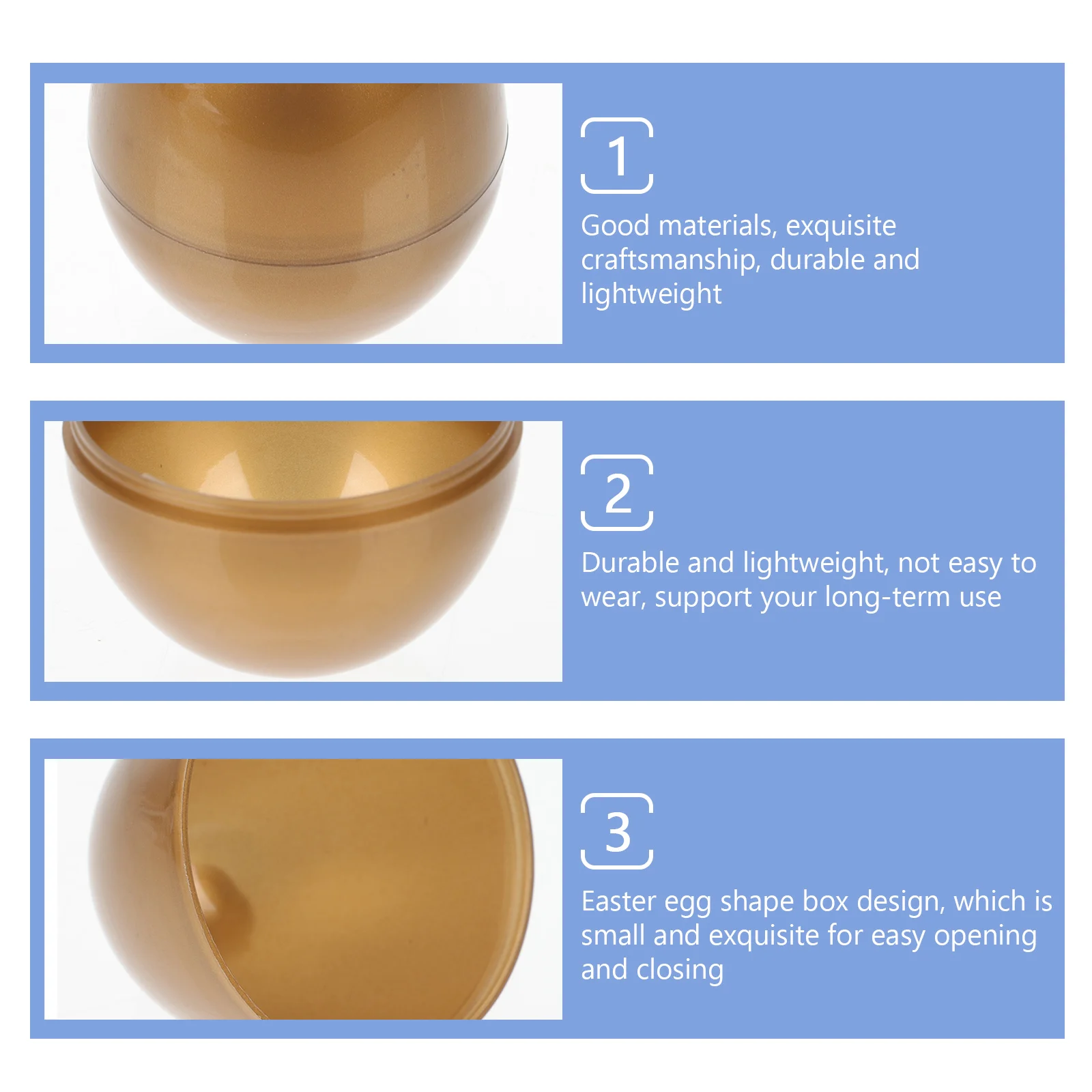 1

Good materials, exquisite craftsmanship, durable and lightweight

2

Durable and lightweight, not easy to wear, support your long-term use

3

Easter egg shape box design, which is small and exquisite for easy opening and closing