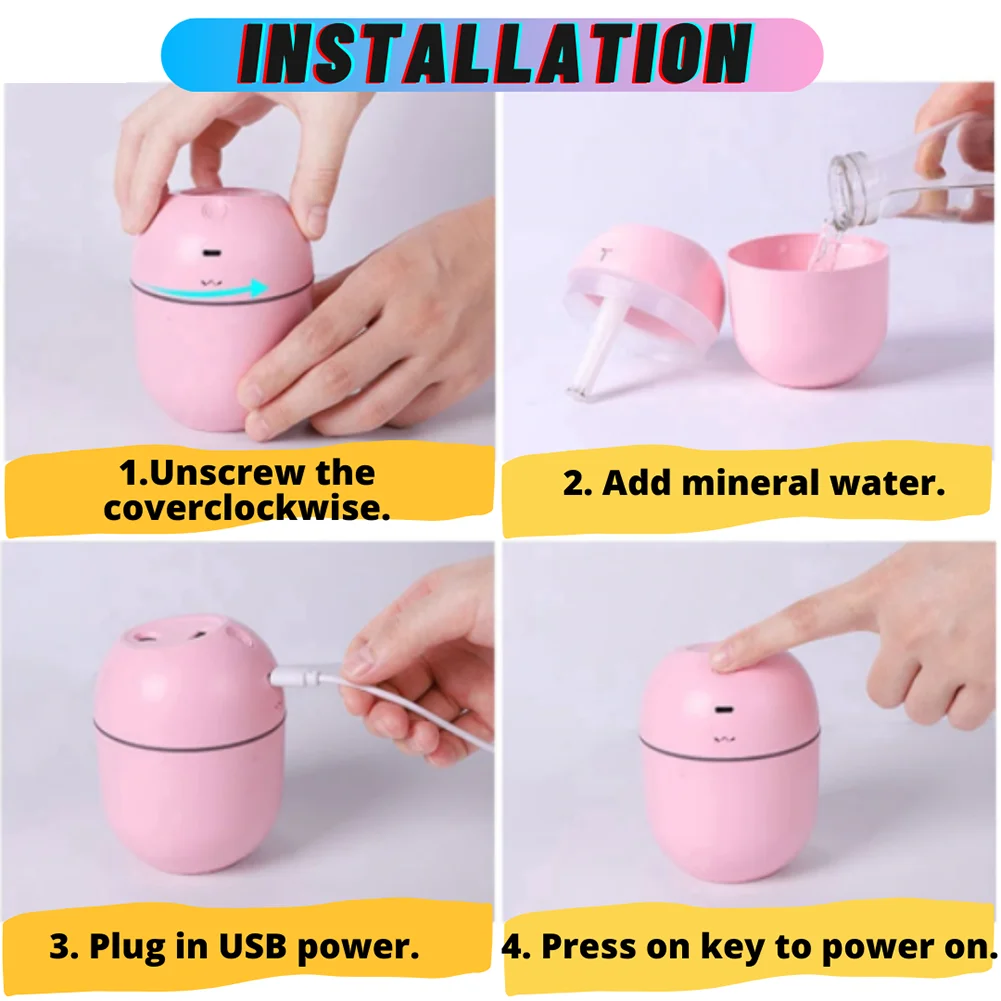 INSTALLATION

1.Unscrew the coverclockwise.

2. Add mineral water.

3. Plug in USB power.

4. Press on key to power on.