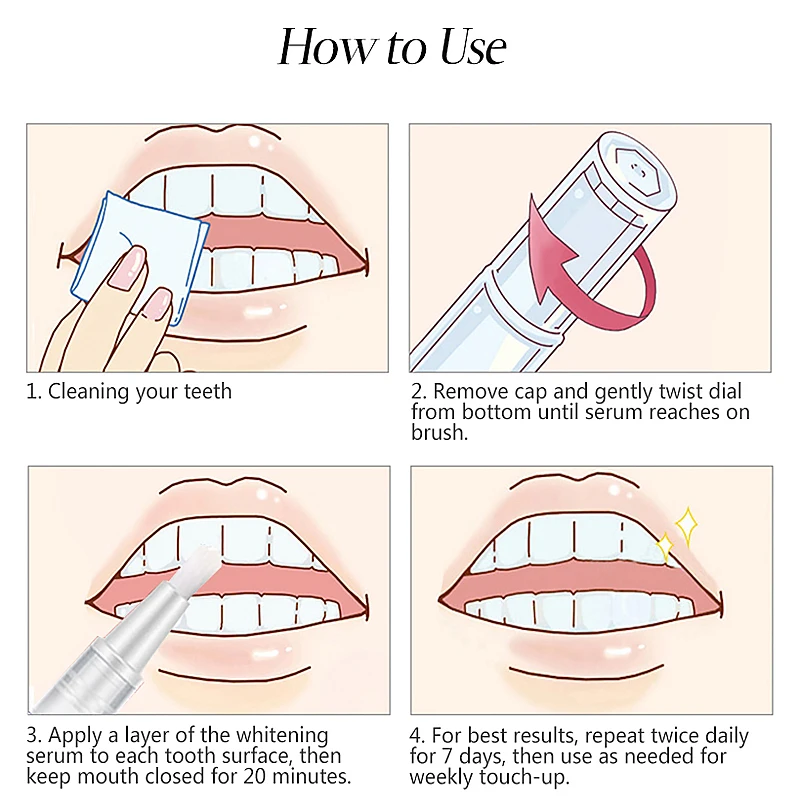 How to Use

1. Cleaning your teeth

2. Remove cap and gently twist dial from bottom until serum reaches on brush.

3. Apply a layer of the whitening serum to each tooth surface, then keep mouth closed for 20 minutes.

4. For best results, repeat twice daily for 7 days, then use as needed for weekly touch-up.