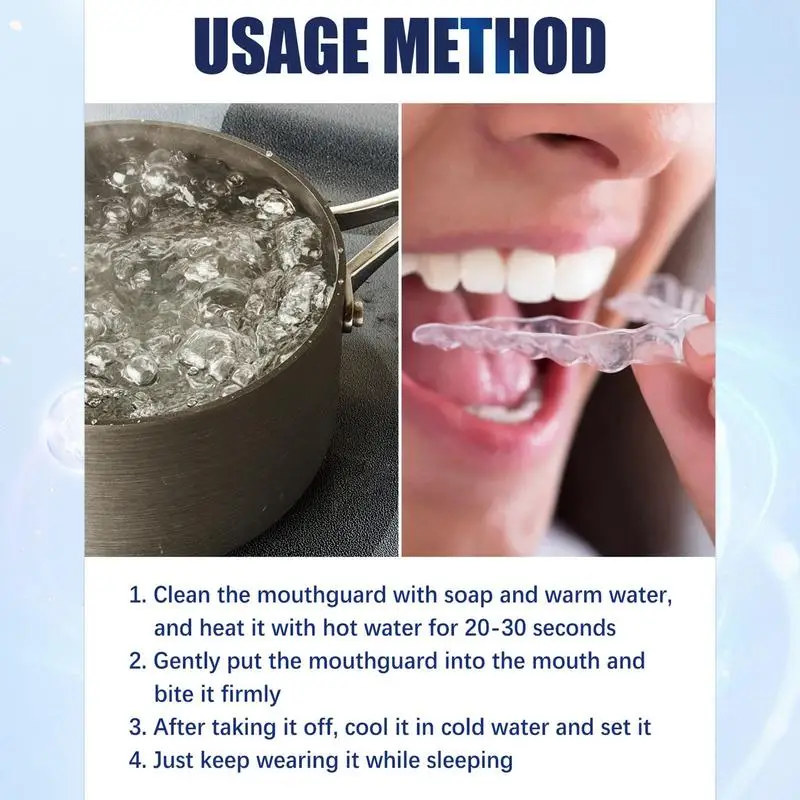 USAGE METHOD

1. Clean the mouthguard with soap and warm water, and heat it with hot water for 20-30 seconds
2. Gently put the mouthguard into the mouth and bite it firmly
3. After taking it off, cool it in cold water and set it
4. Just keep wearing it while sleeping