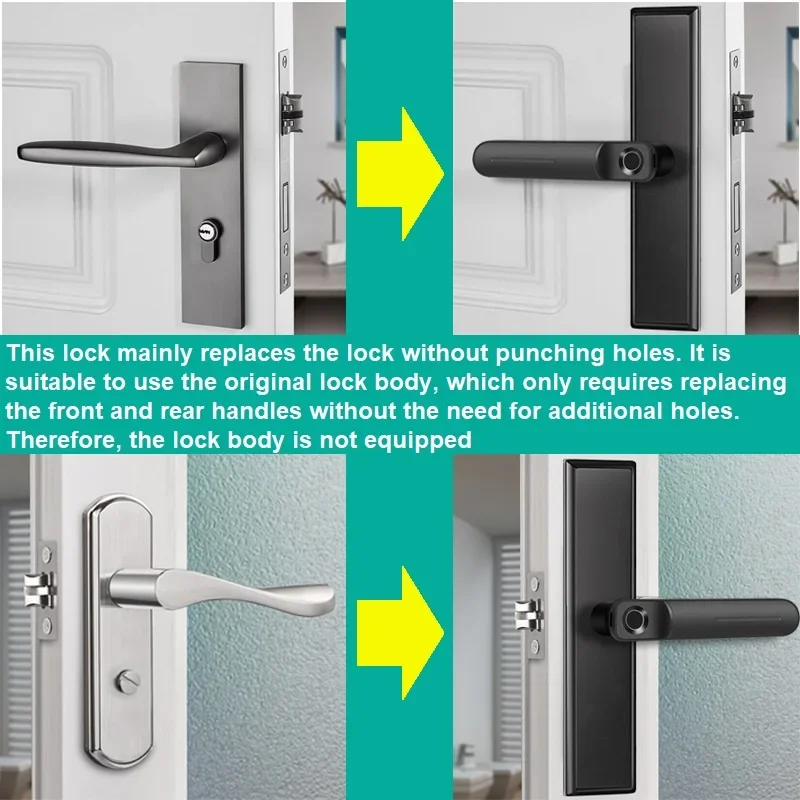 This lock mainly replaces the lock without punching holes. It is suitable to use the original lock body, which only requires replacing the front and rear handles without the need for additional holes. Therefore, the lock body is not equipped