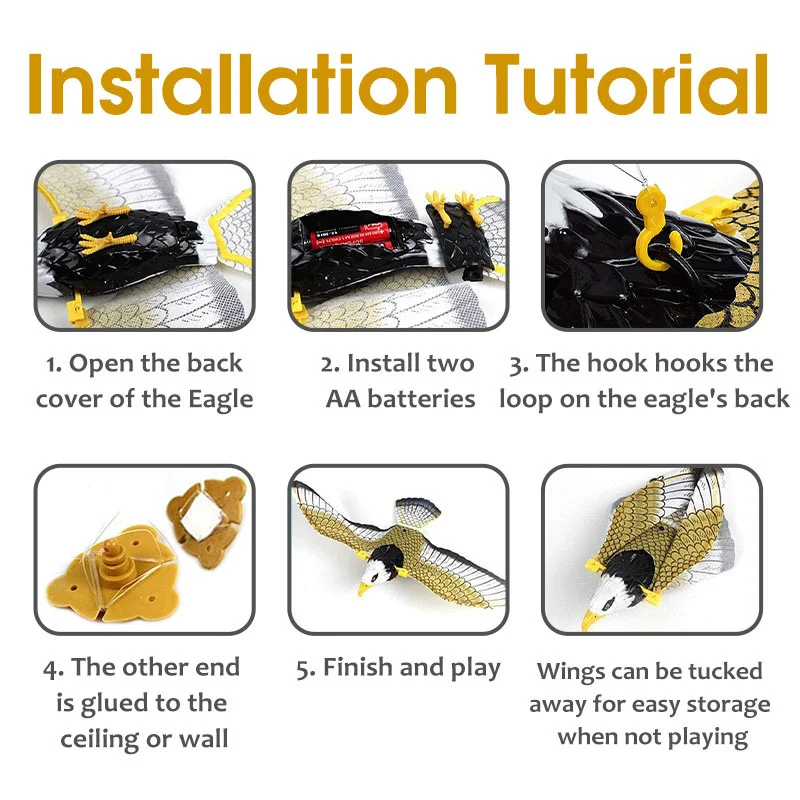 Installation Tutorial

1. Open the back cover of the Eagle

2. Install two AA batteries

3. The hook hooks the loop on the eagle's back

4. The other end is glued to the ceiling or wall

5. Finish and play

Wings can be tucked away for easy storage when not playing