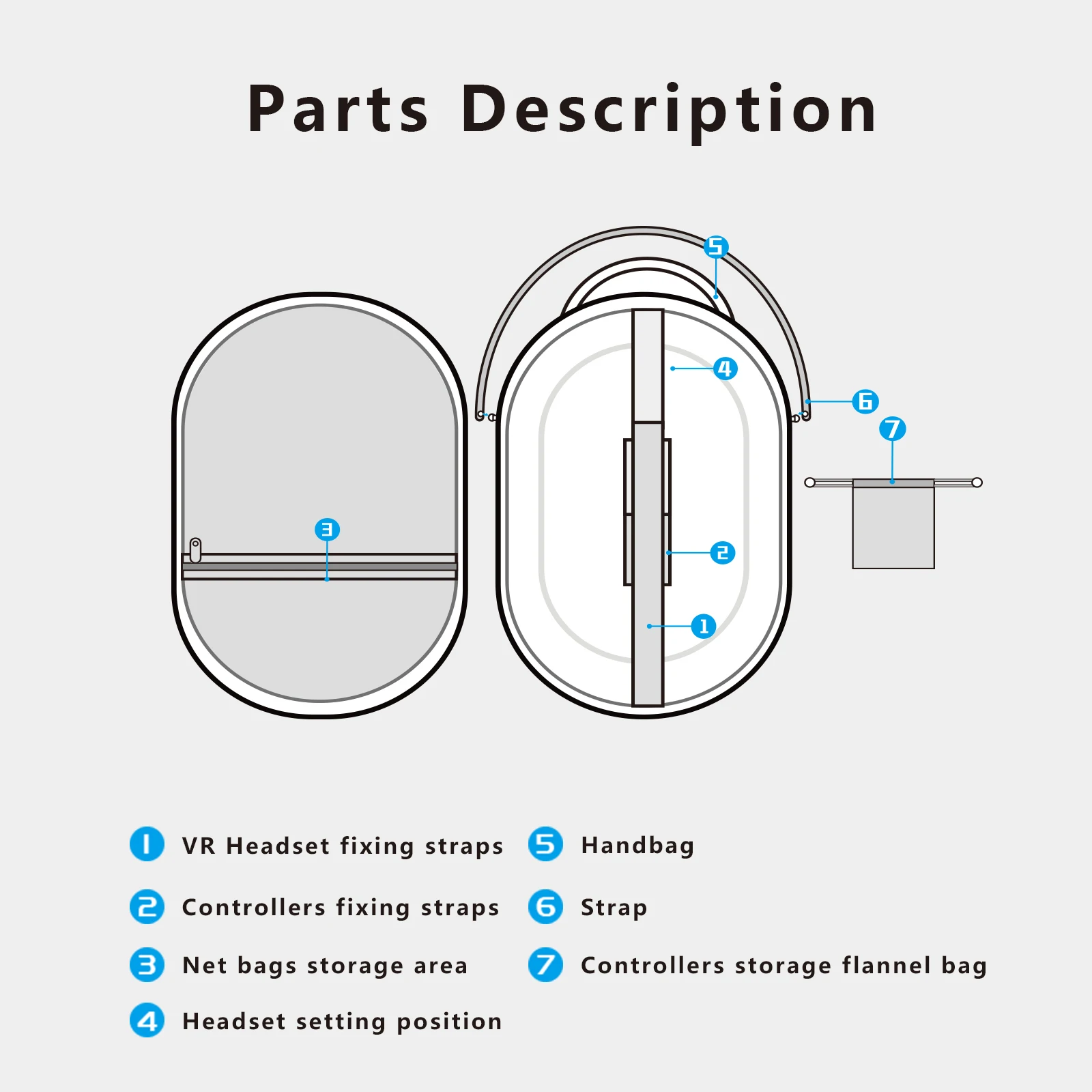 Parts Description

5
4
6
7
3
2
1

1 VR Headset fixing straps
2 Controllers fixing straps
3 Net bags storage area
4 Headset setting position

5 Handbag
6 Strap
7 Controllers storage flannel bag