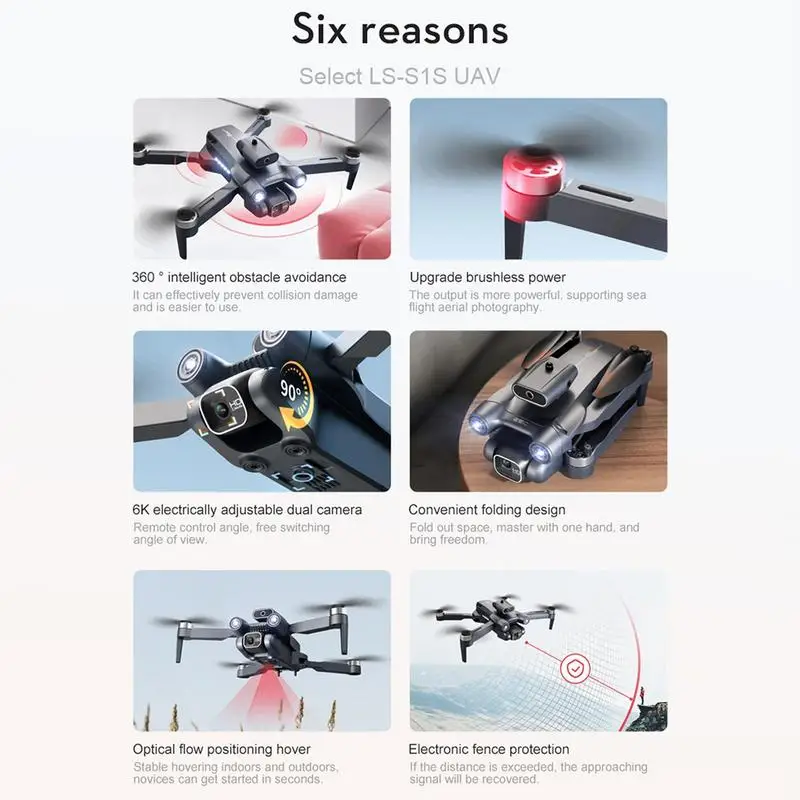 Six reasons

Select LS-S1S UAV

360 ° intelligent obstacle avoidance
It can effectively prevent collision damage and is easier to use.

Upgrade brushless power
The output is more powerful, supporting sea flight aerial photography.

HD

90°

6K electrically adjustable dual camera
Remote control angle, free switching angle of view.

Convenient folding design
Fold out space, master with one hand, and bring freedom.

Optical flow positioning hover
Stable hovering indoors and outdoors, novices can get started in seconds.

Electronic fence protection
If the distance is exceeded, the approaching signal will be recovered.